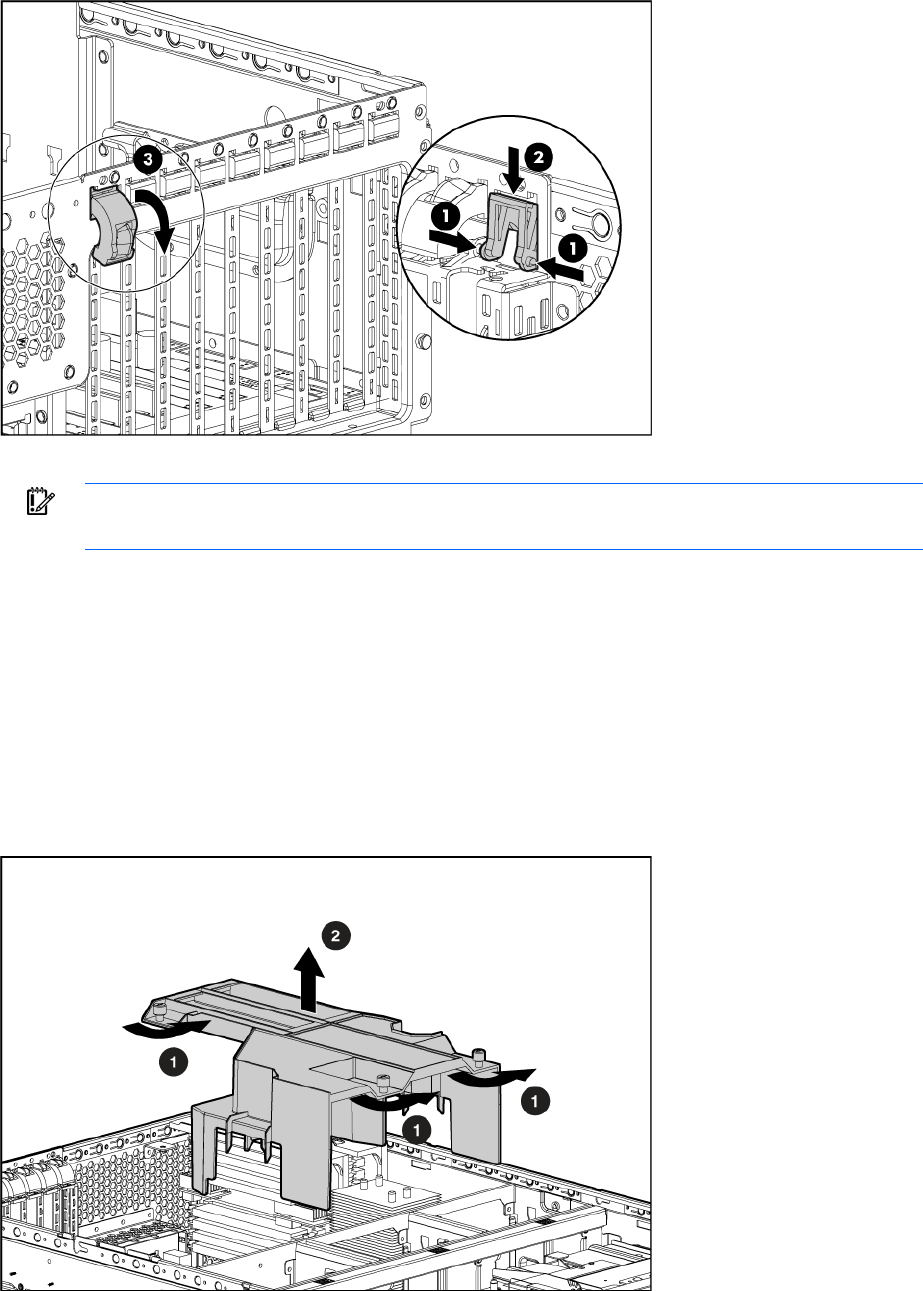 3
2
1
1

2
1
1
1