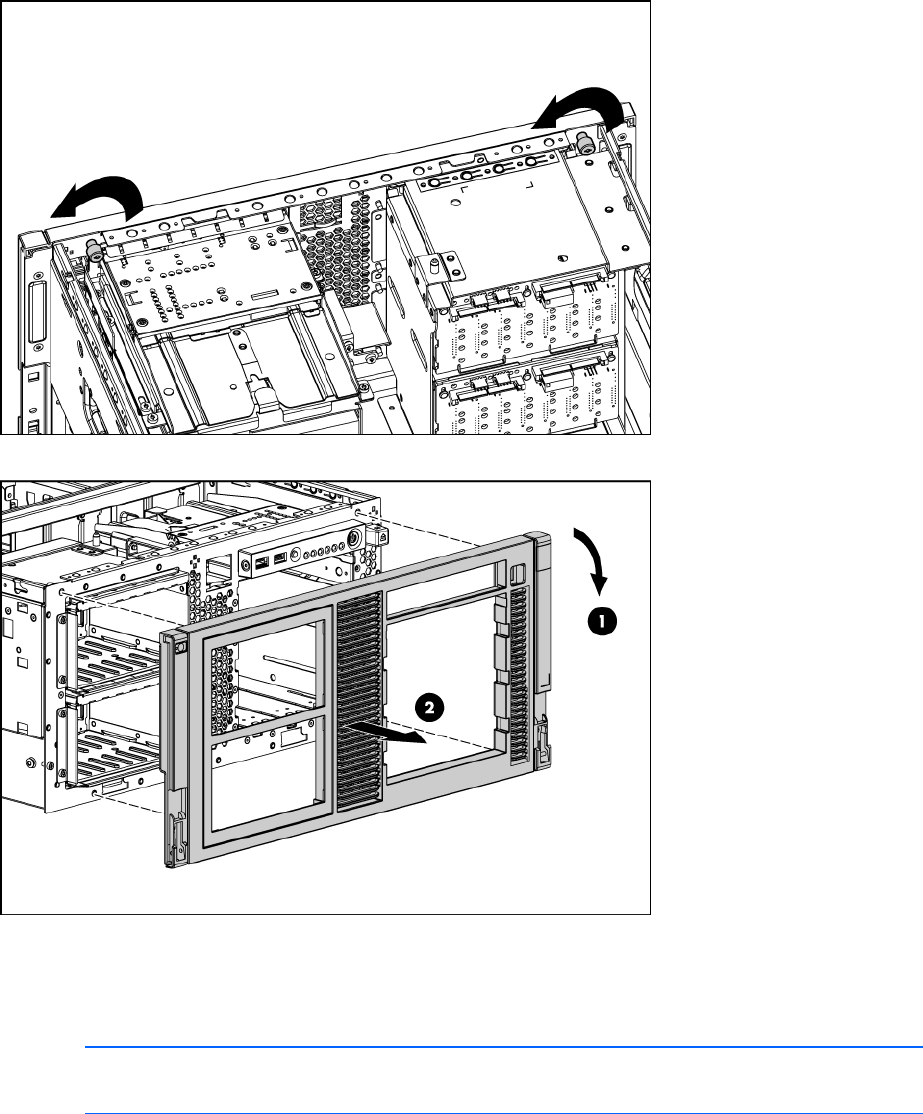 1

2