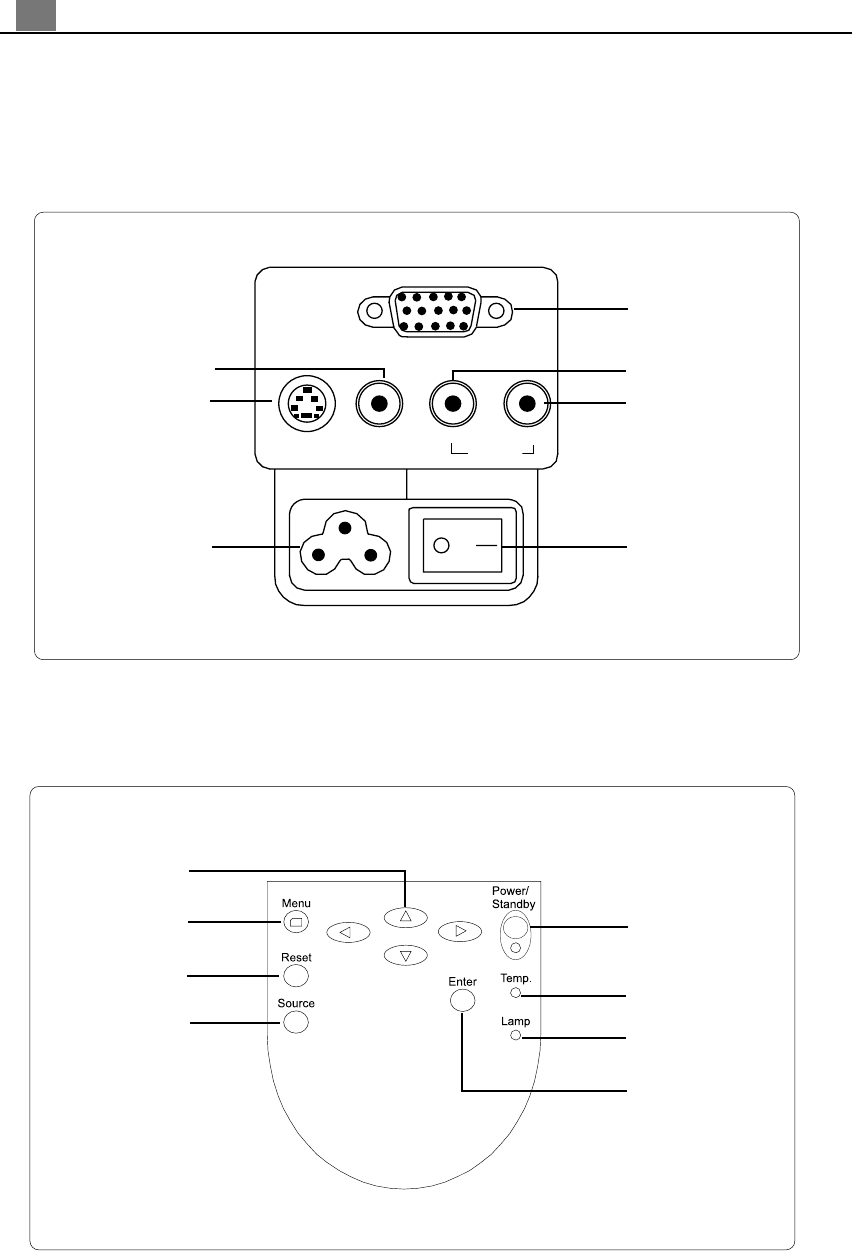 Menu

Reset

Source

Enter

Power/
Standby

Temp.

Lamp