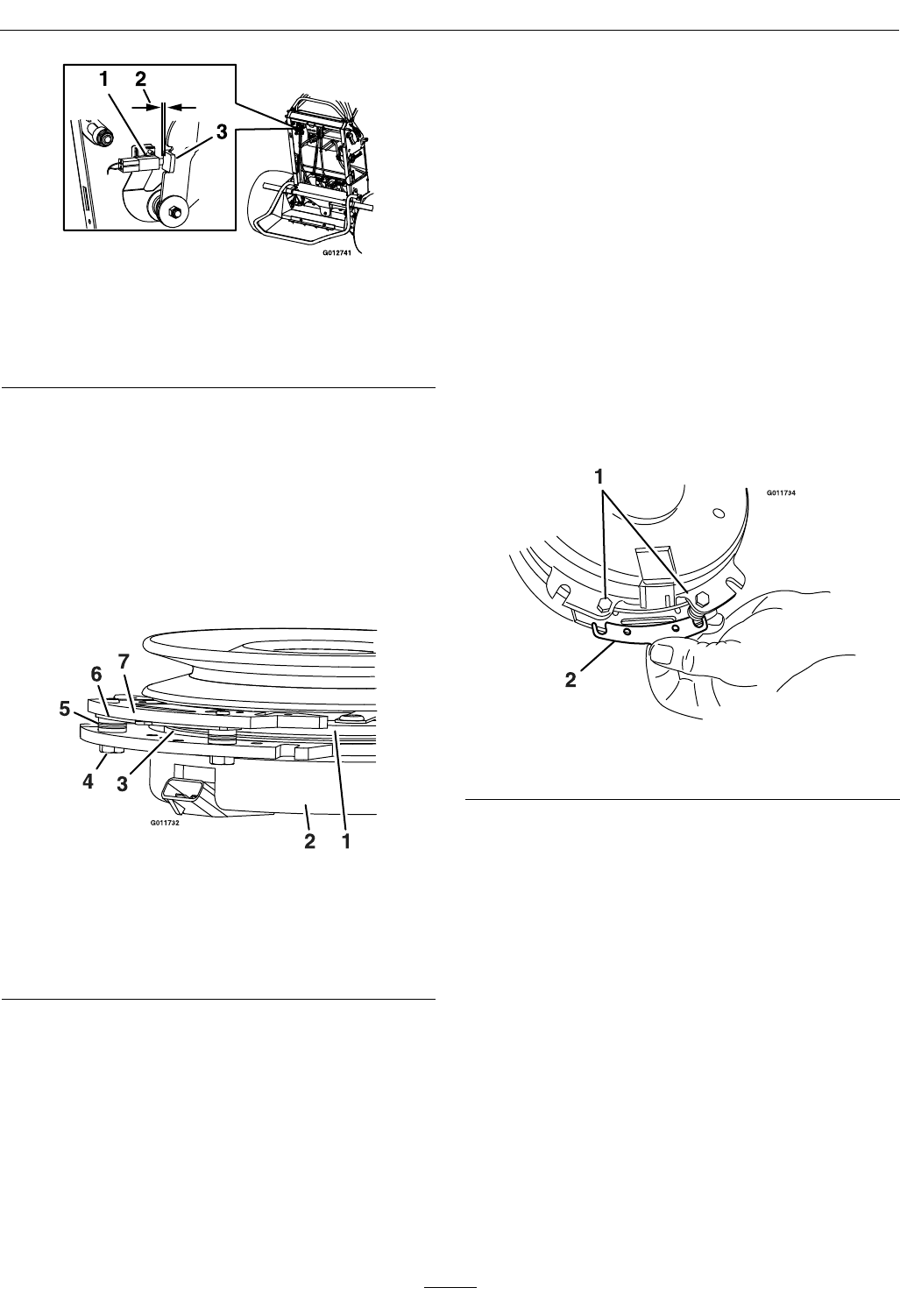 1
2
3
G012741

7
6
5
4
3
G011732
2
1

1
G011734
2