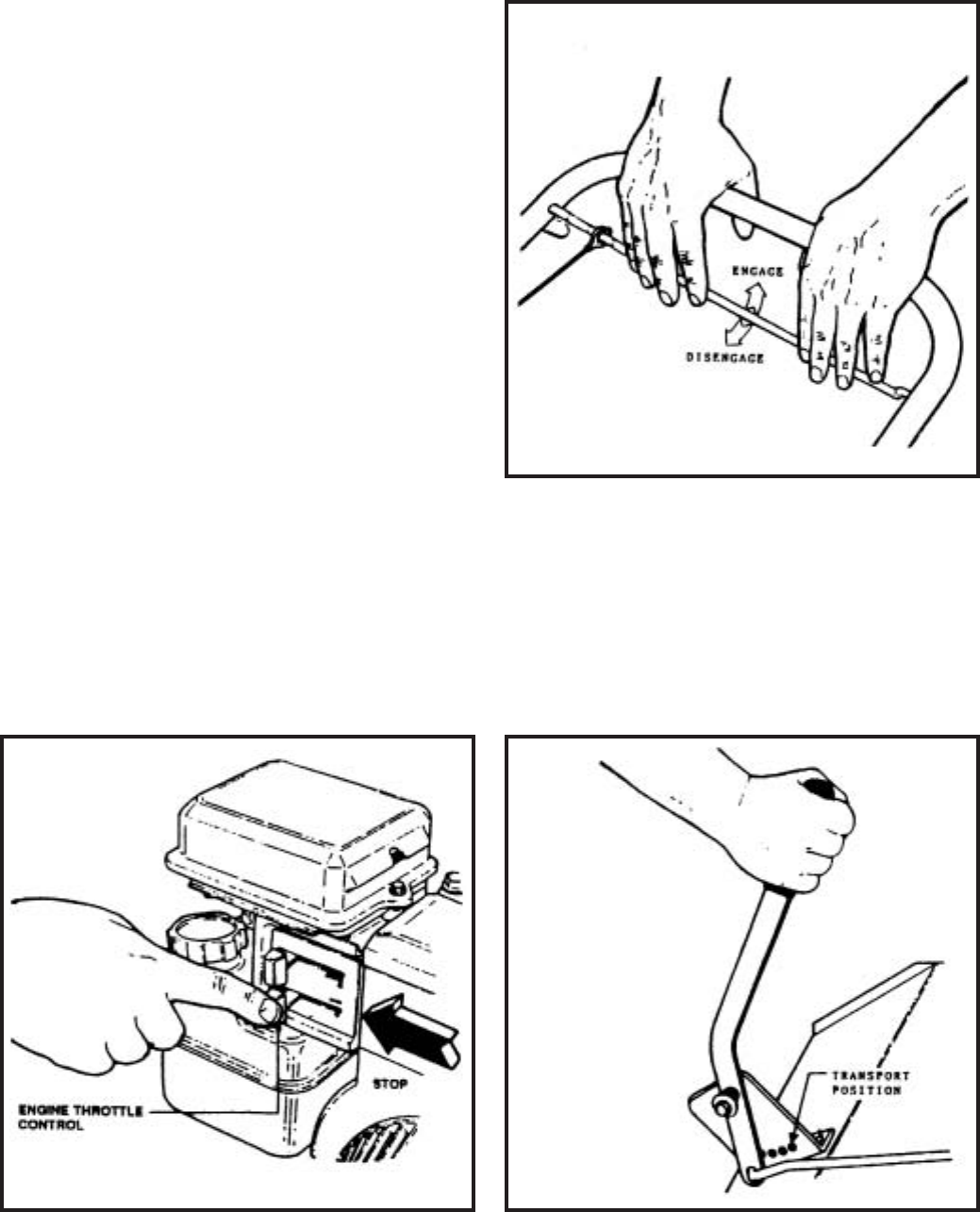 ENGAGE
DISENGAGE

STOP
ENGINE THROTTLE CONTROL

TRANSPORT POSITION