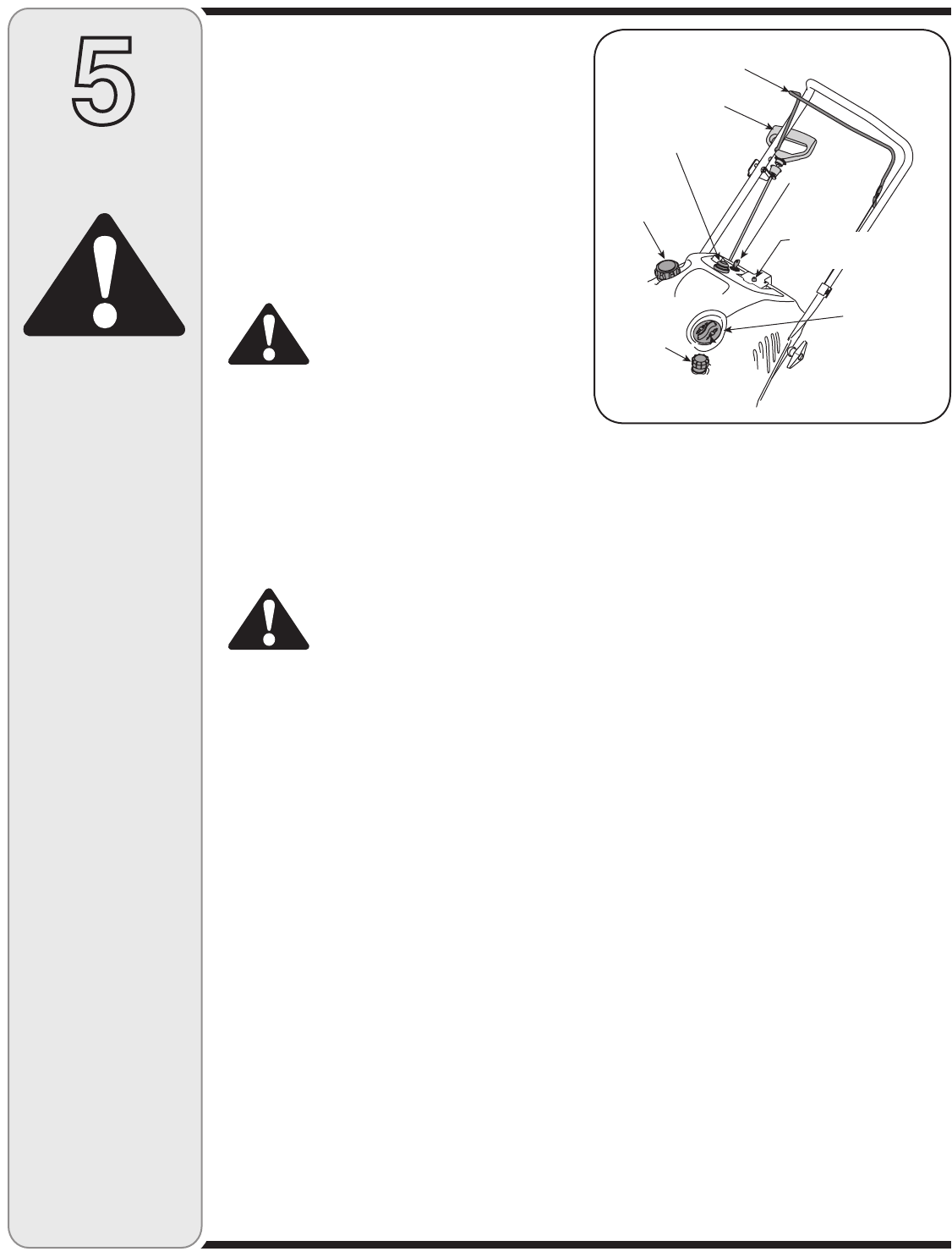 5