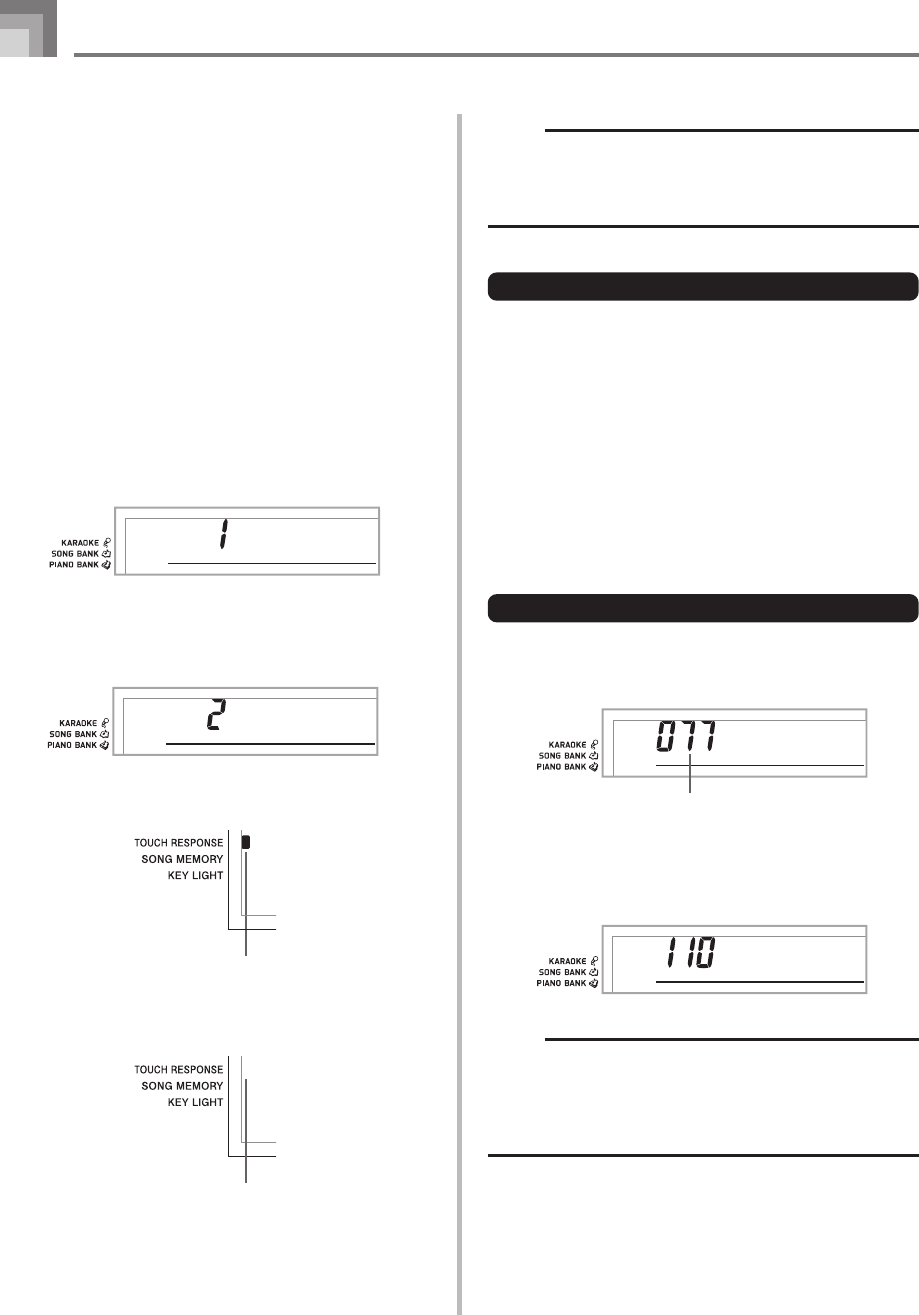 KARAOKE
SONG BANK
PIANO BANK

1

KARAOKE
SONG BANK
PIANO BANK

2

TOUCH RESPONSE
SONG MEMORY
KEY LIGHT

TOUCH RESPONSE
SONG MEMORY
KEY LIGHT

KARAOKE
SONG BANK
PIANO BANK

077

KARAOKE
SONG BANK
PIANO BANK

110