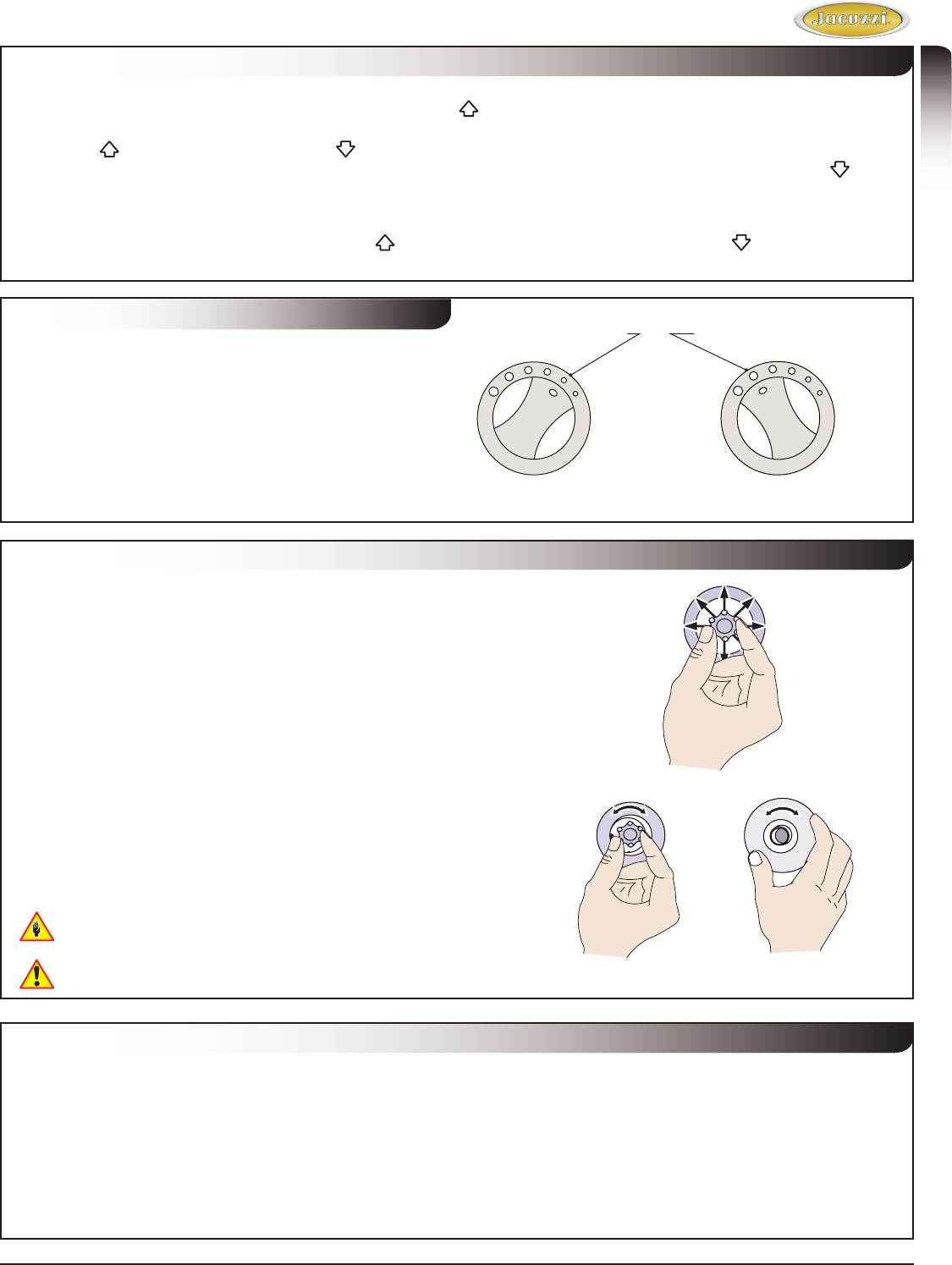 Jacuzzi