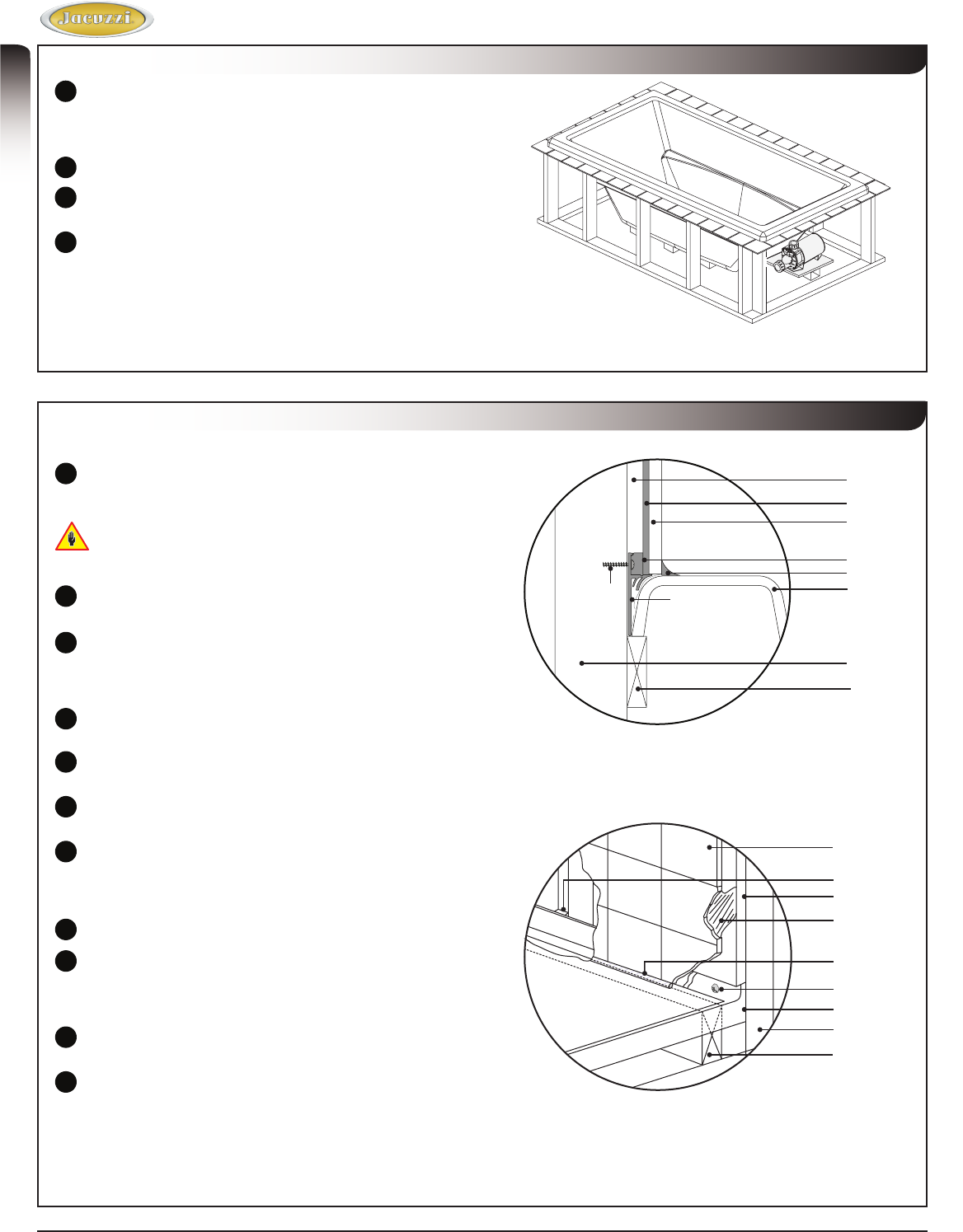 Jacuzzi