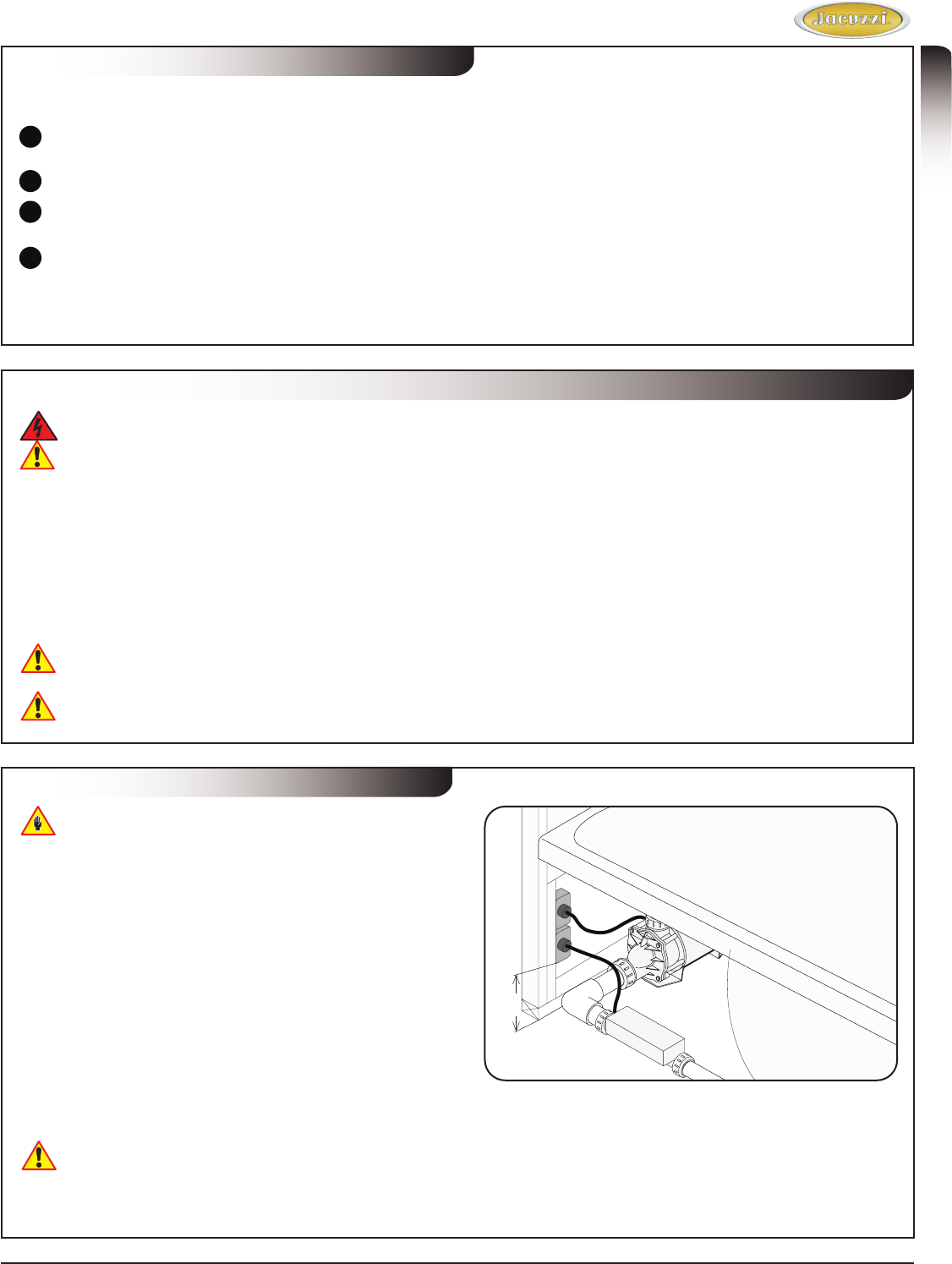 Jacuzzi