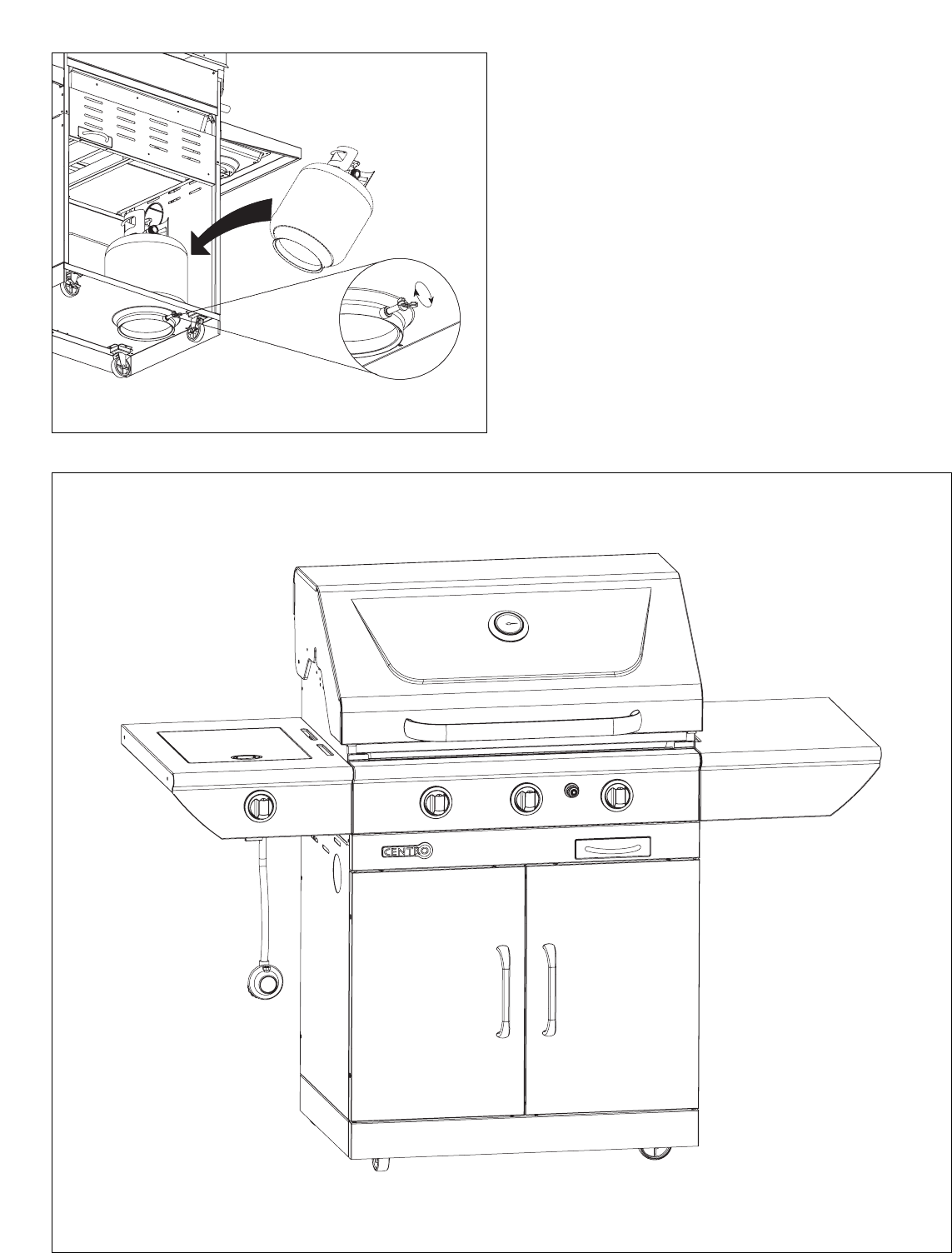 CENTRO