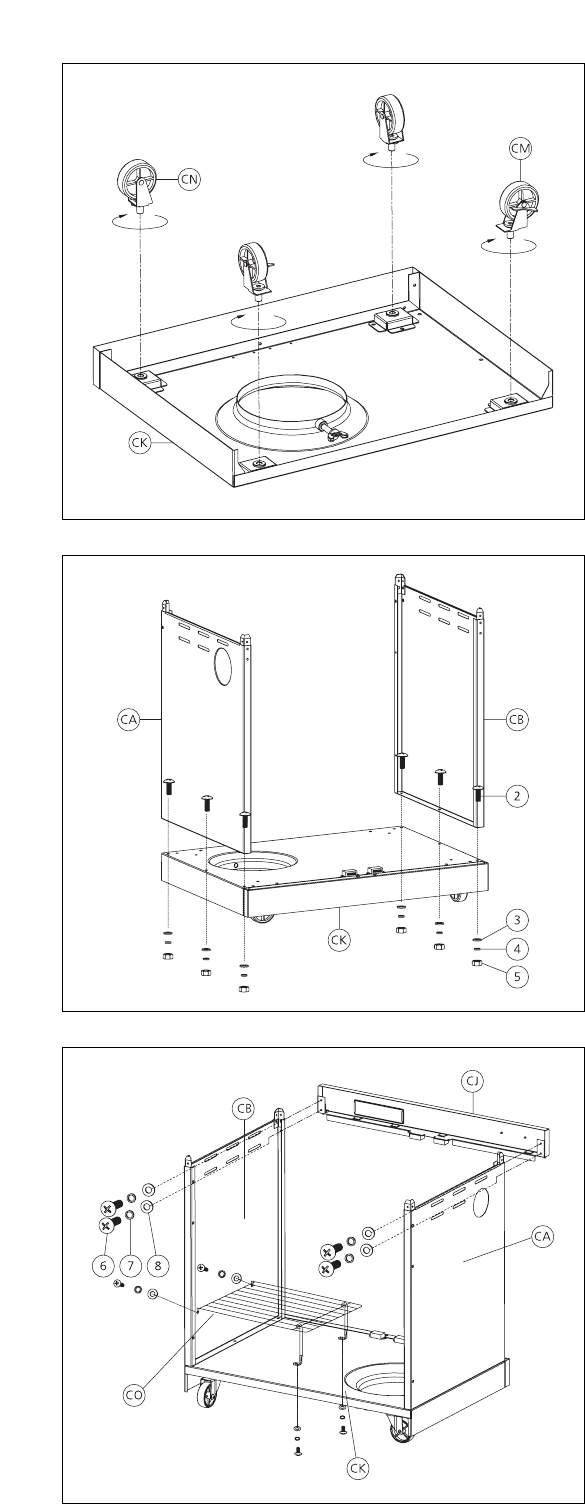 CN

CM

CK

CA

CB

2

CK

3

4

5

CJ

CB

CA

6

7

8

CO

CK