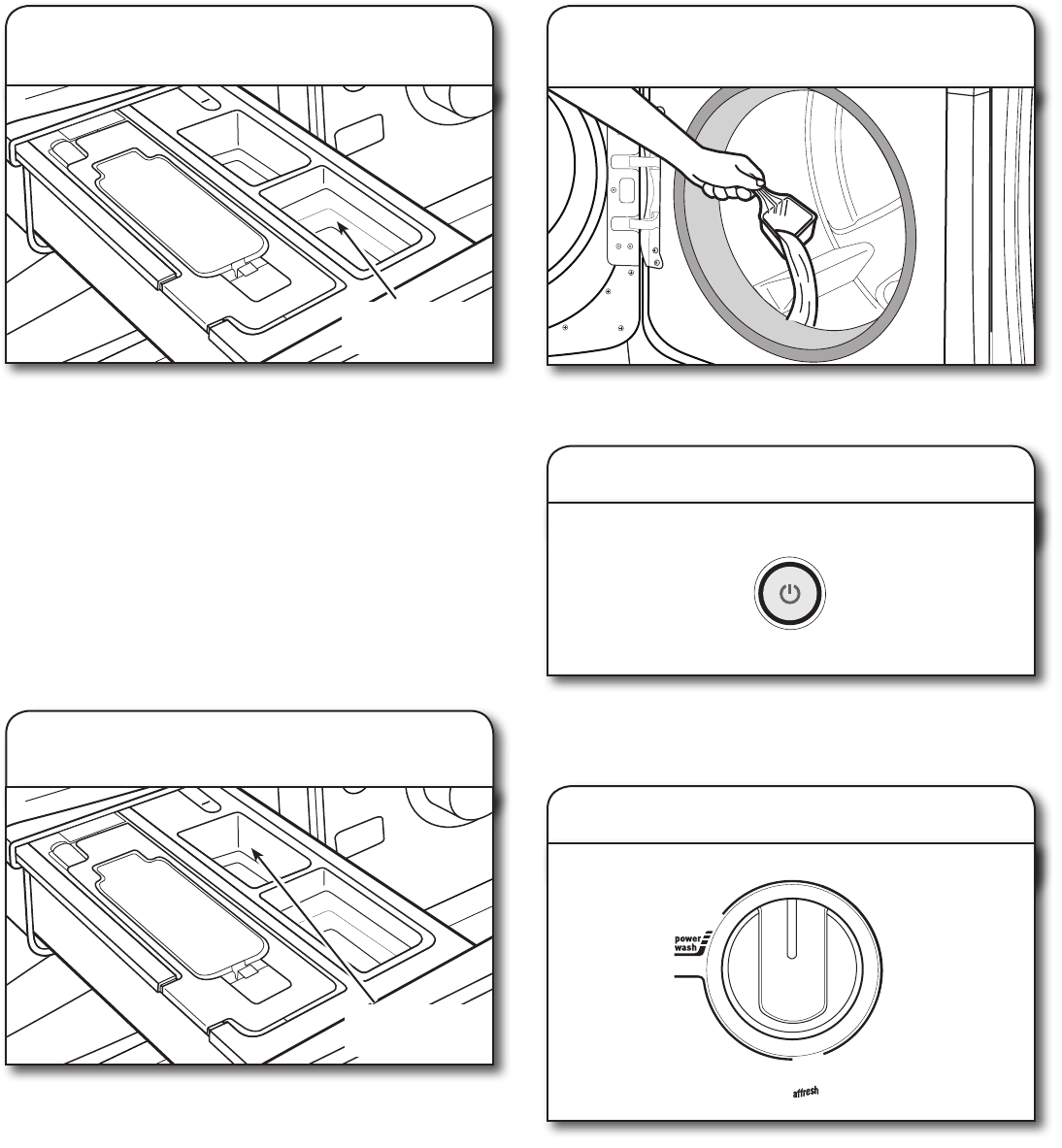 power wash

affresh