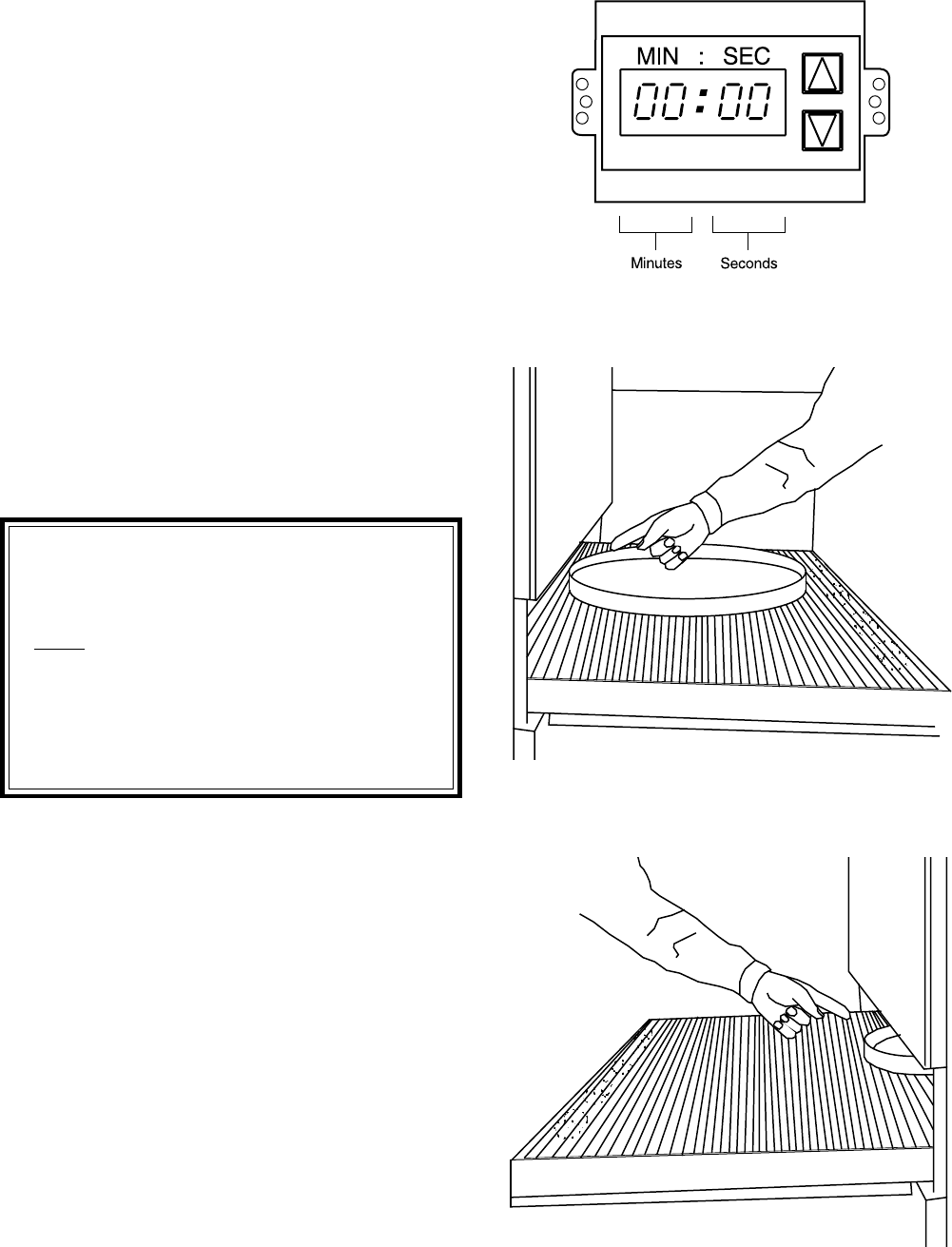 MIN : SEC

00:00

Minutes

Seconds