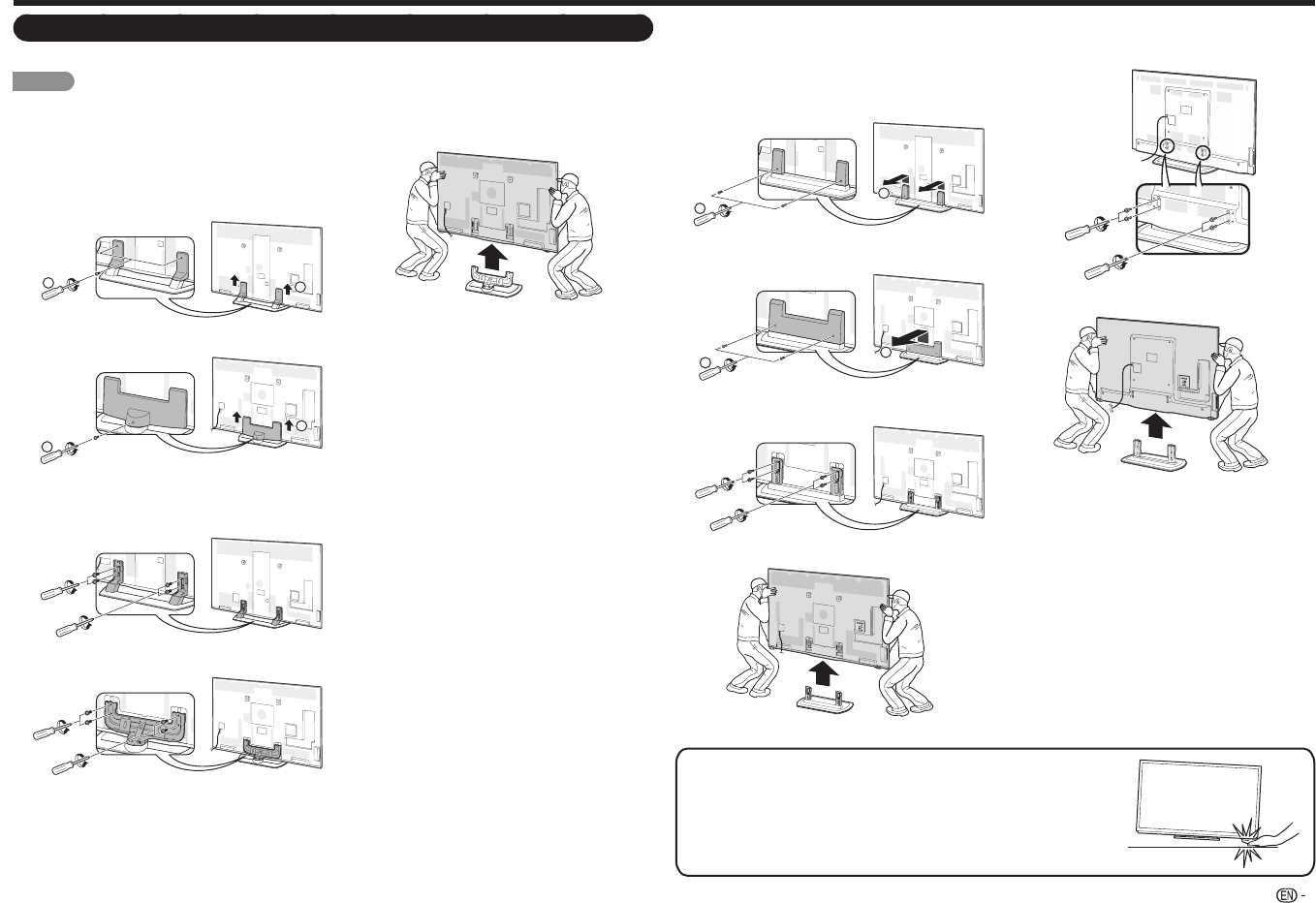 EN -