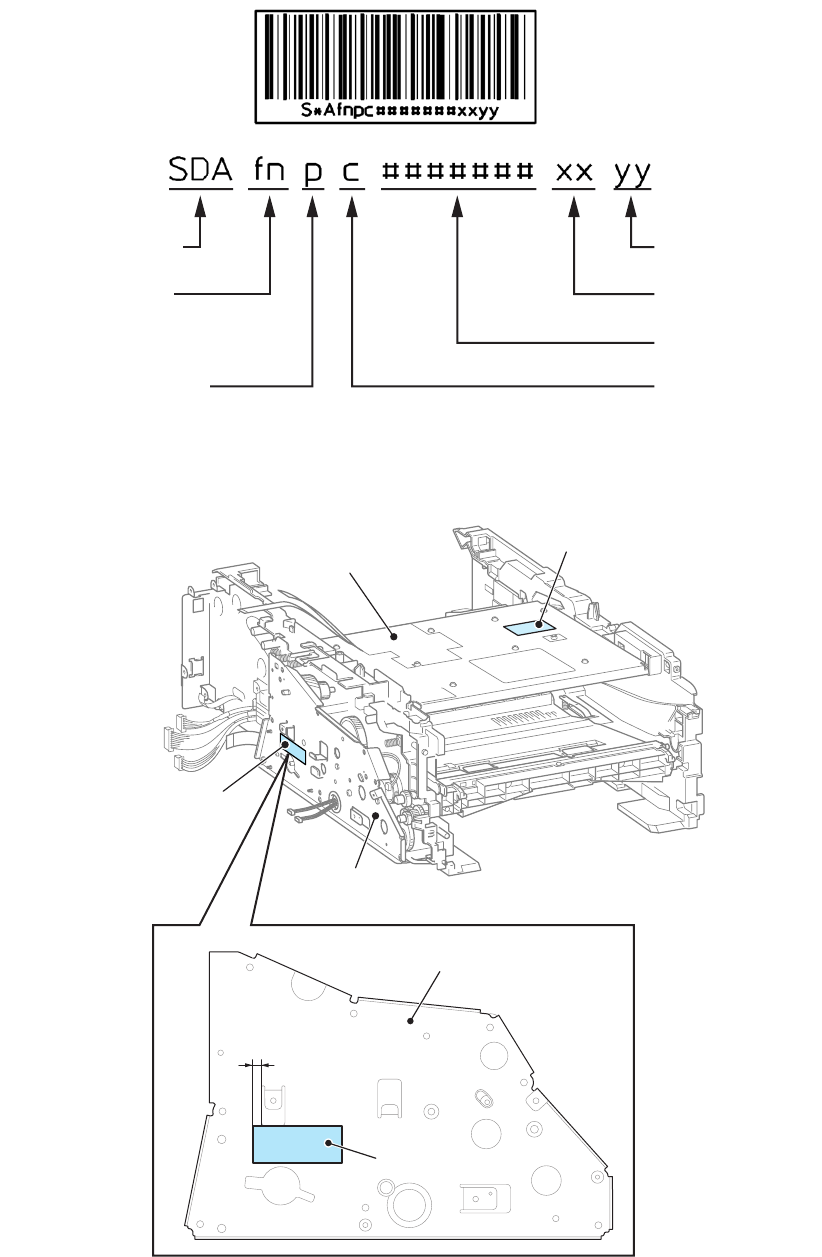 S*Afnpc#######xxyy

SDA fn p c ####### xx yy