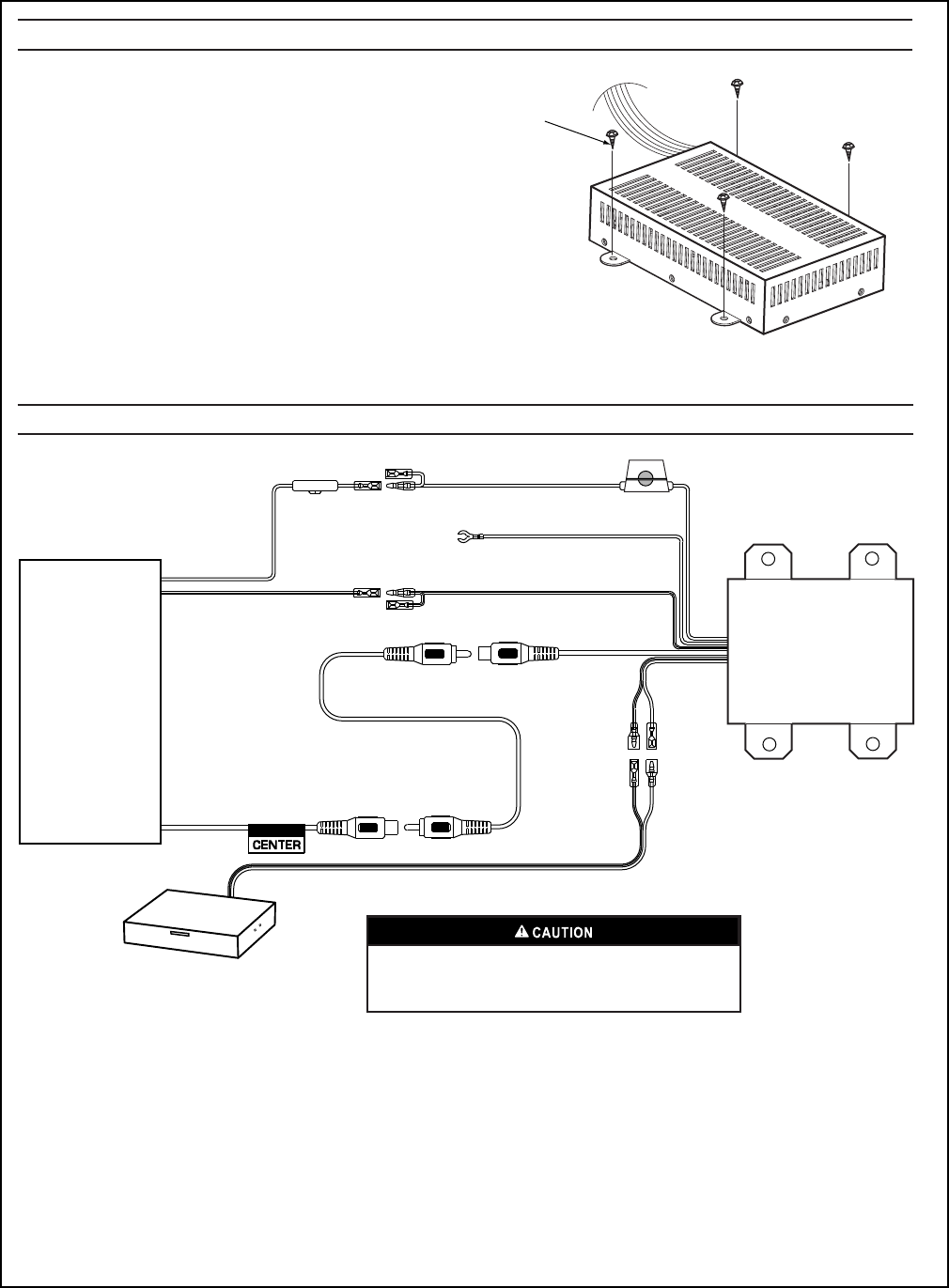 CENTER

CAUTION