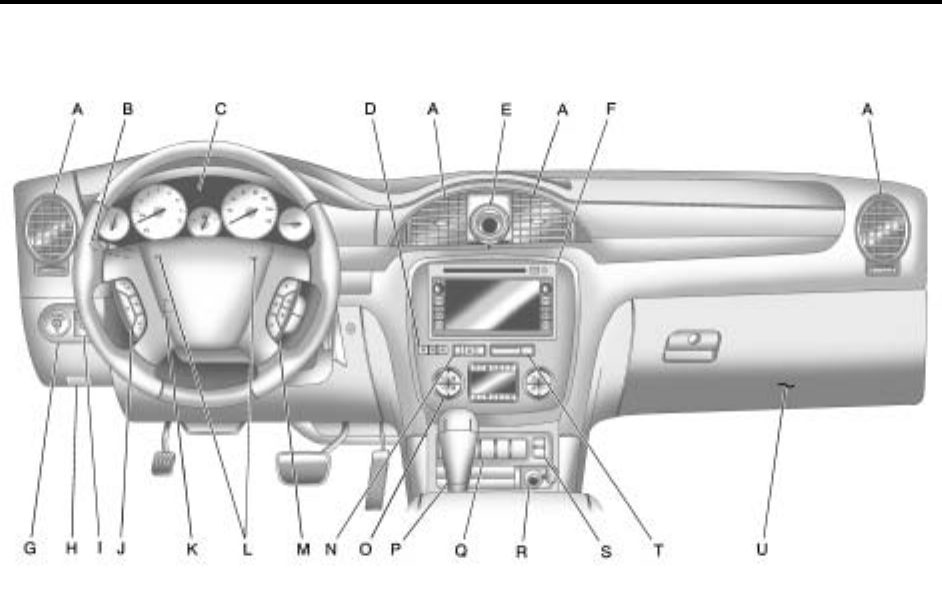 A B C D A E A F A

G H I J K L M N O P Q R S T U