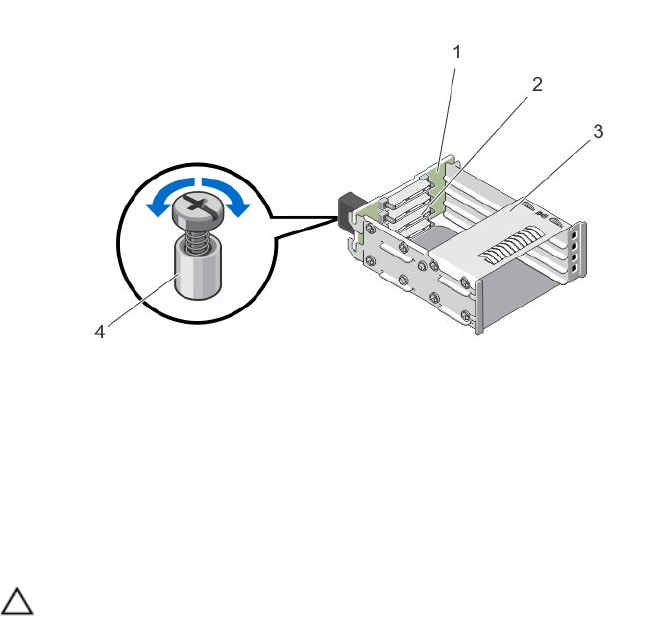 1
2
3
4