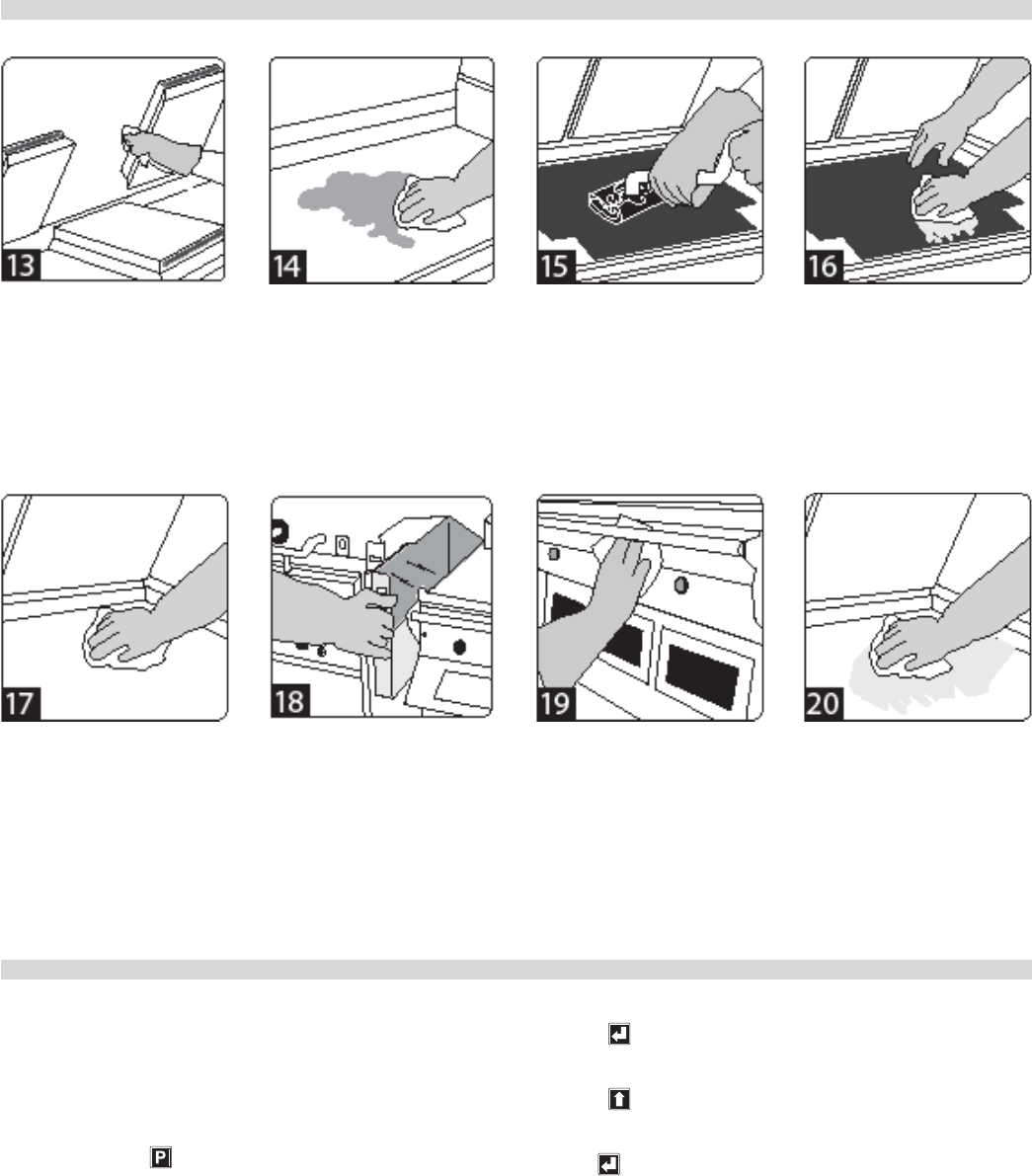 13

14

15

16

17

18

19

20

P