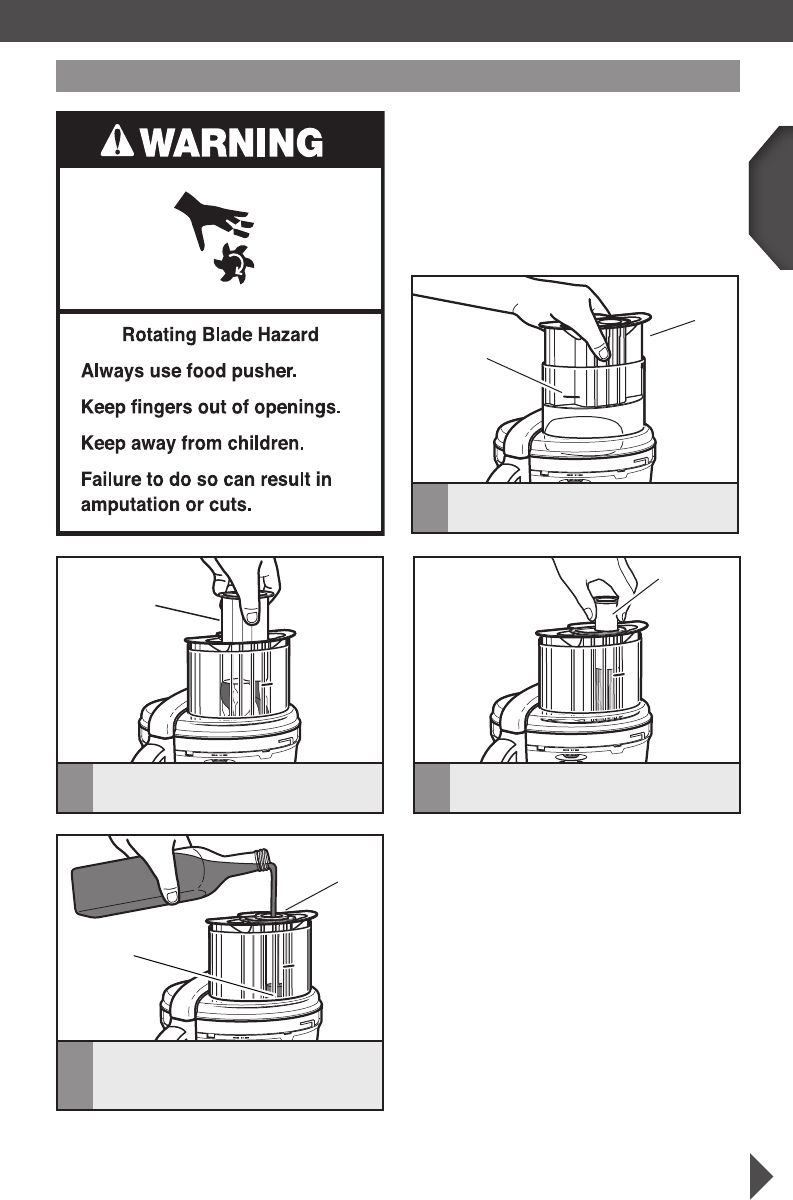 WARNING

Rotating Blade Hazard

Always use food pusher.

Keep fingers out of openings.

Keep away from children.

Failure to do so can result in amputation or cuts.