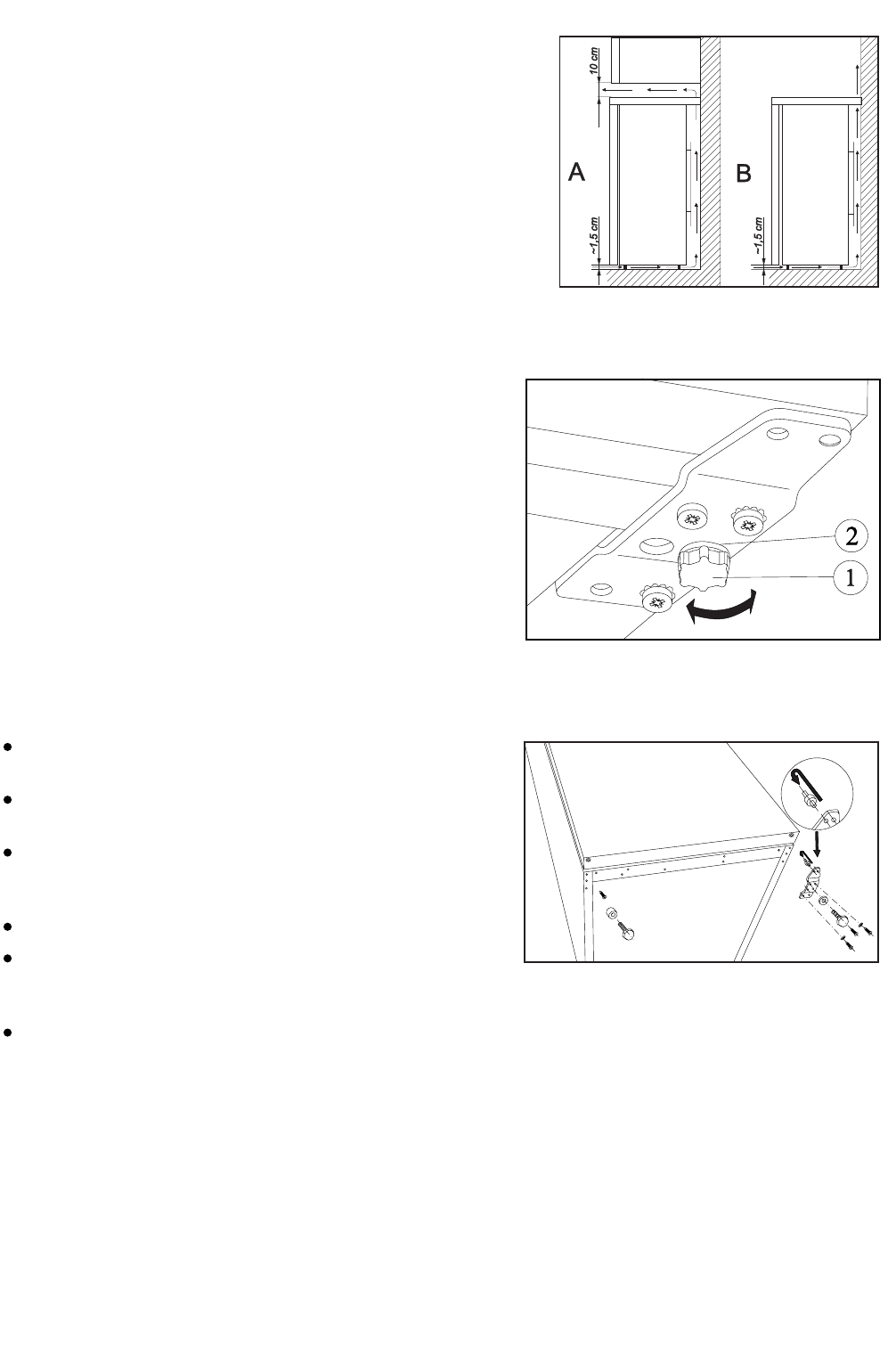 10 cm

A

~1,5 cm

B

~1,5 cm

2

1