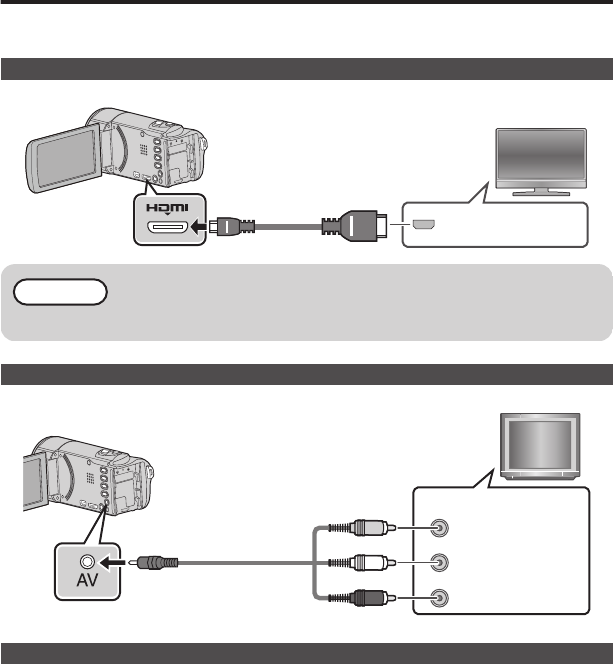 HDMI

AV