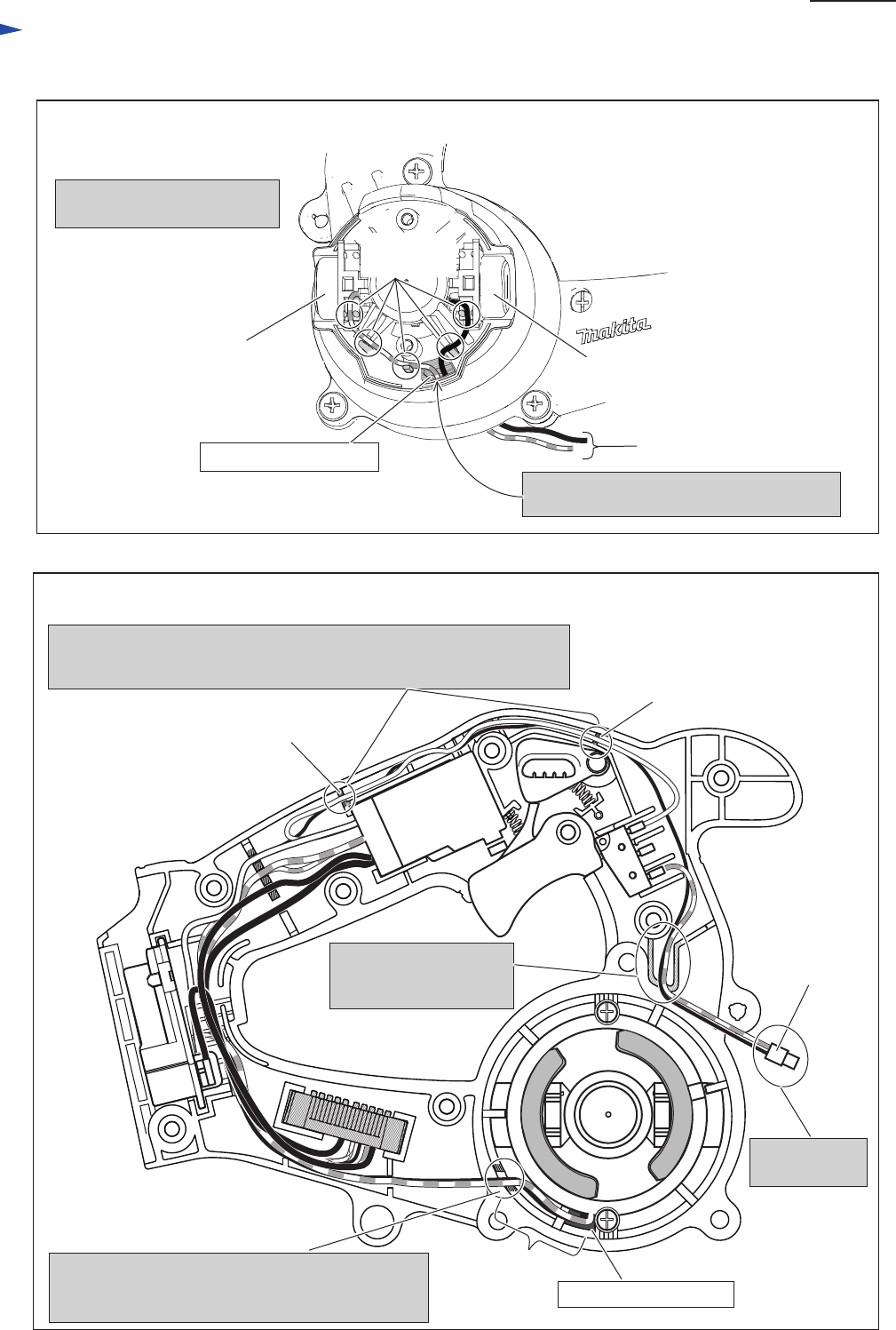 makita