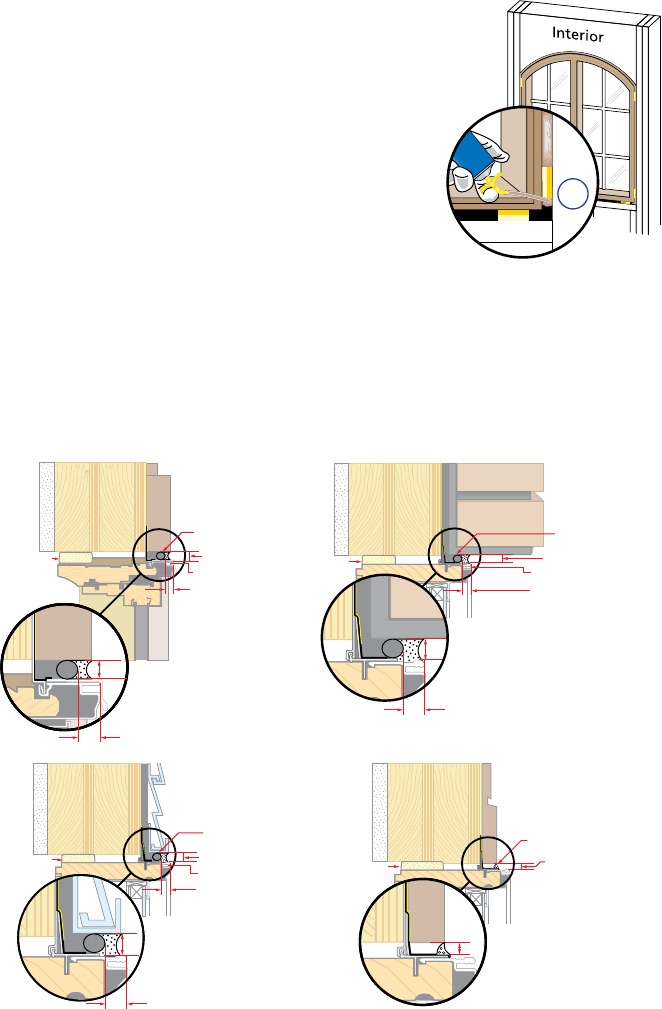 Interior