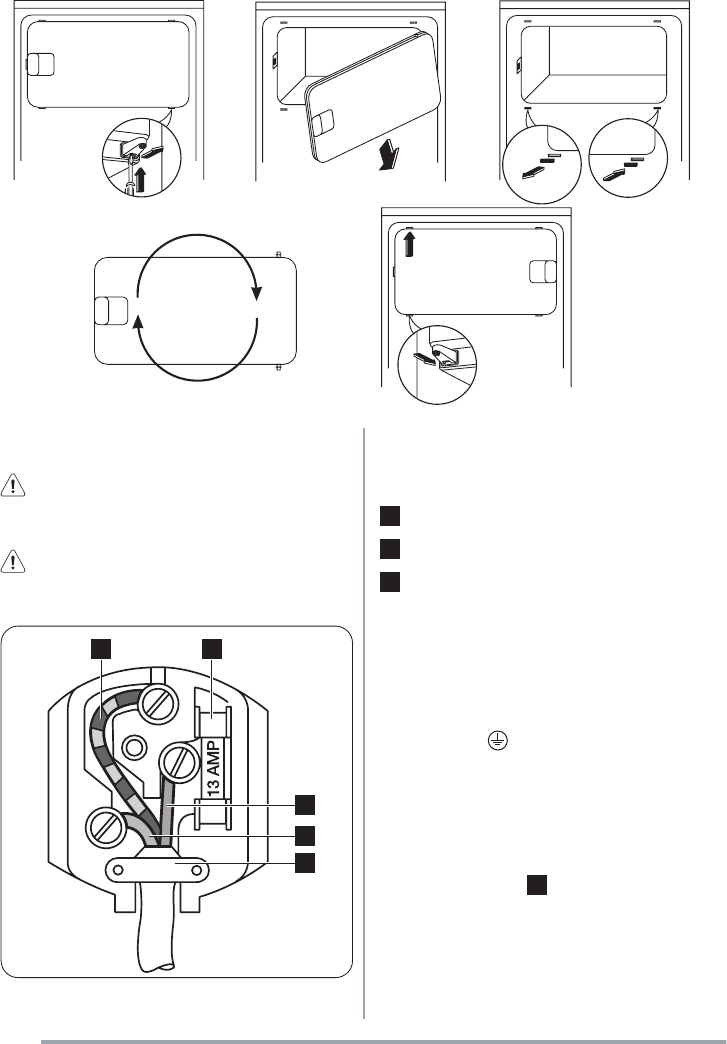 13 AMP