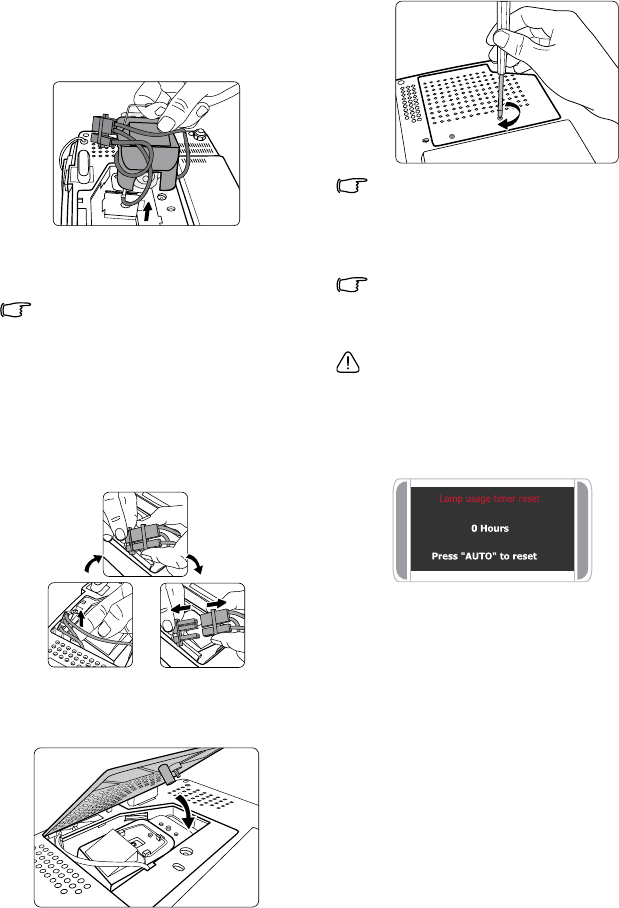 Lamp usage timer reset

0 Hours

Press "AUTO" to reset