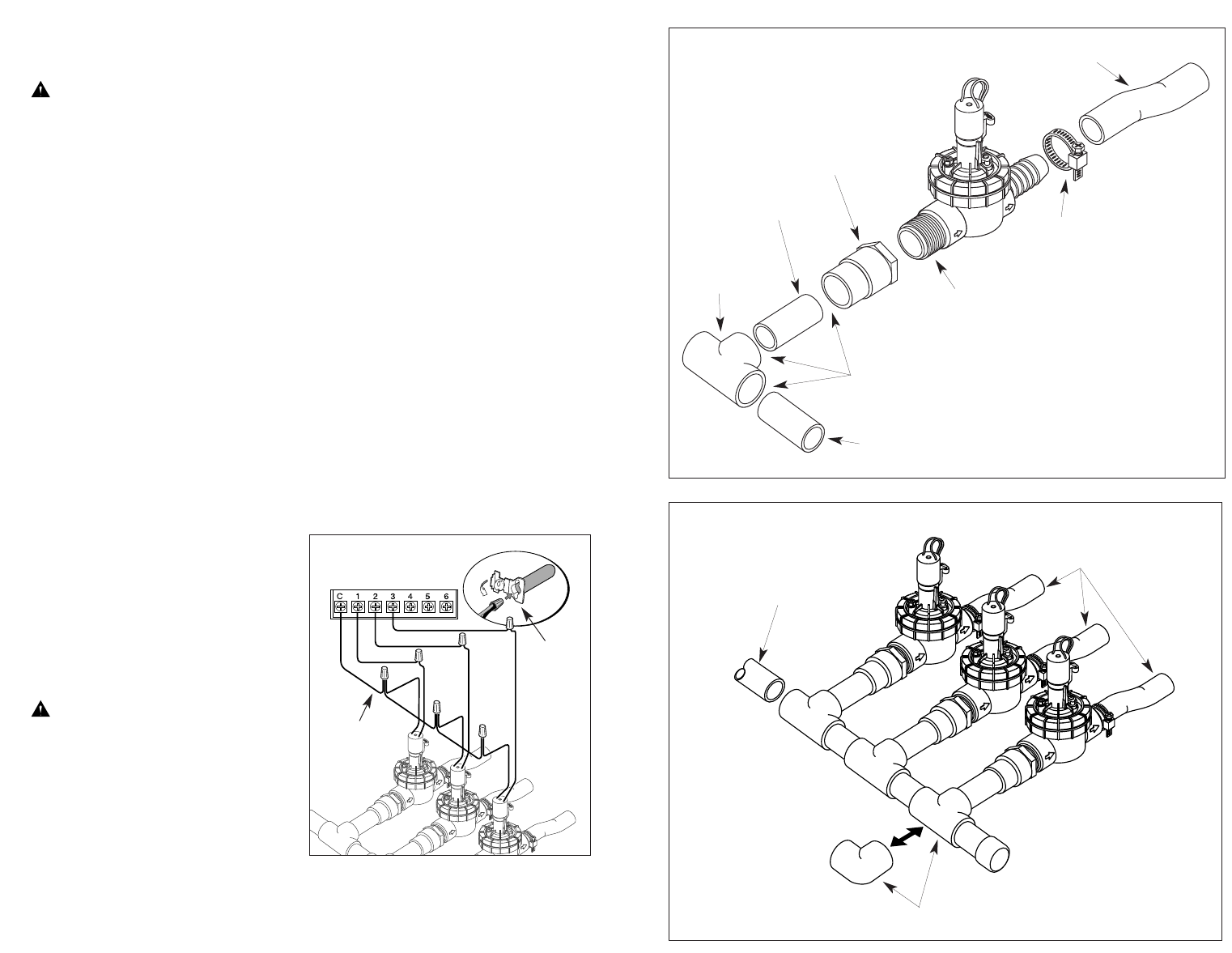 C 1 2 3 4 5 6