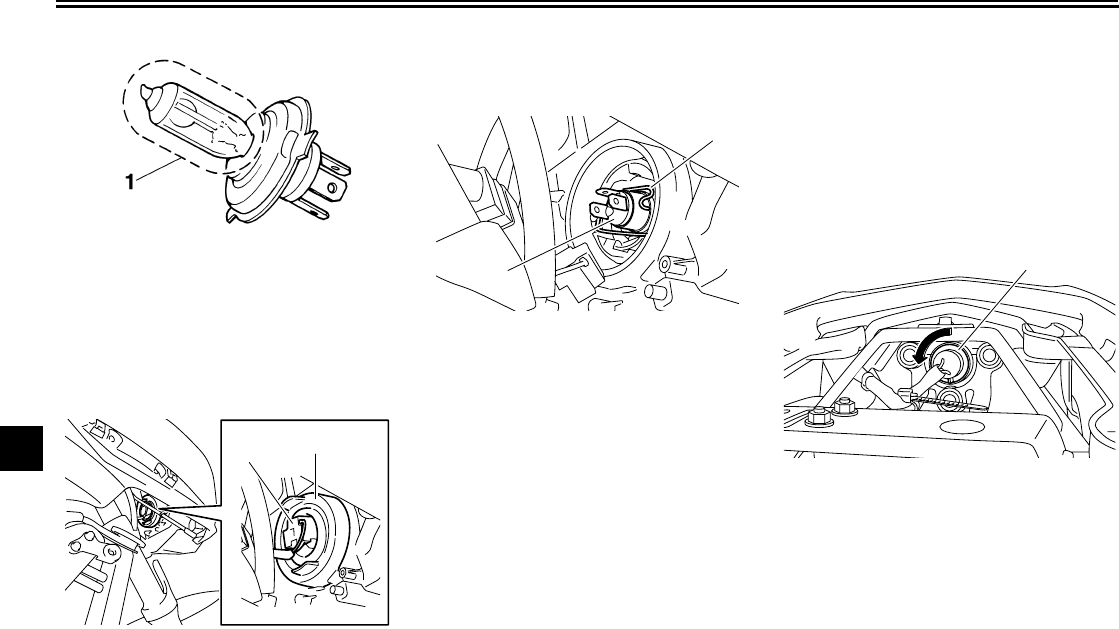 1