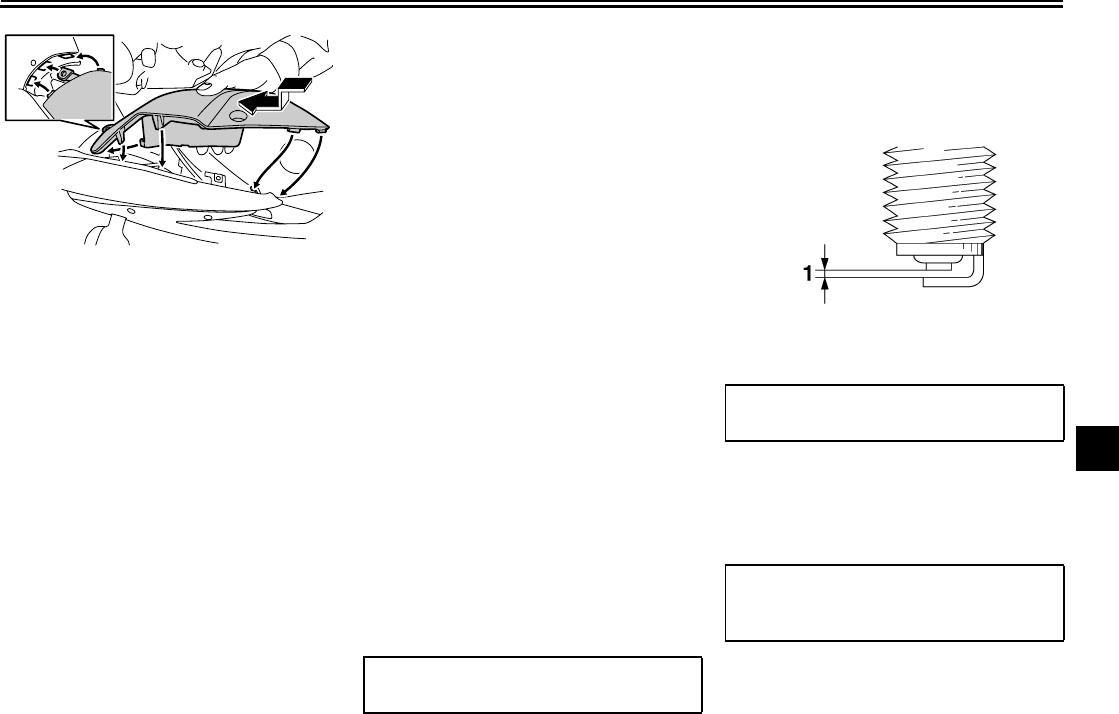 1