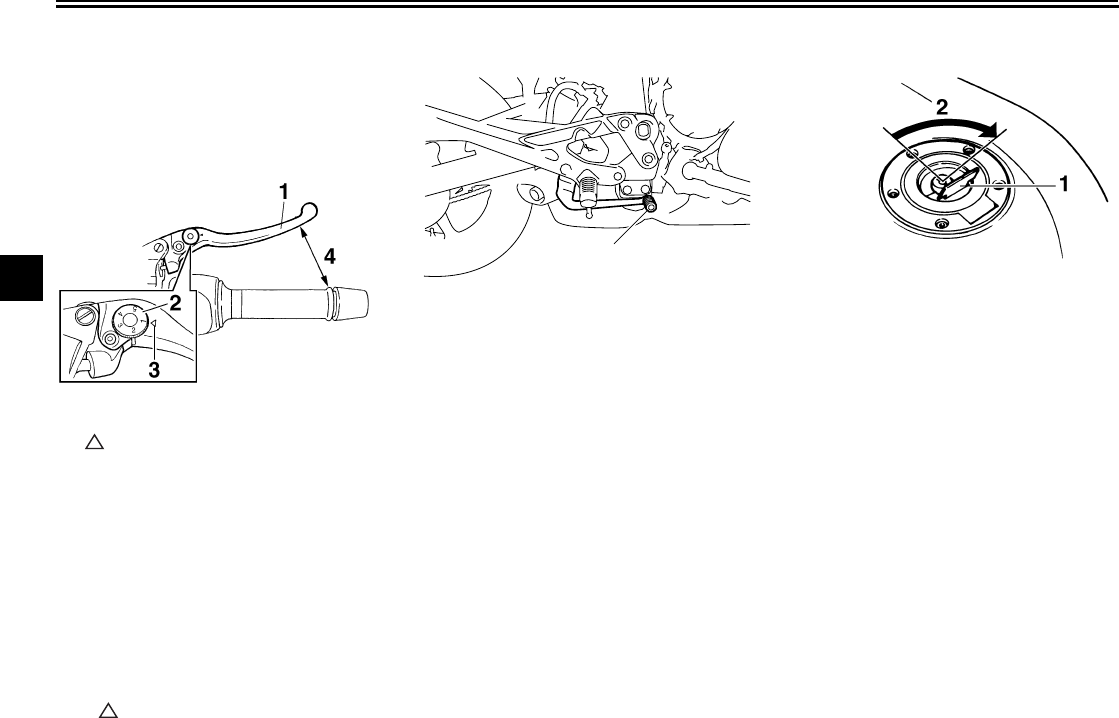 1
4
2
3
2
1