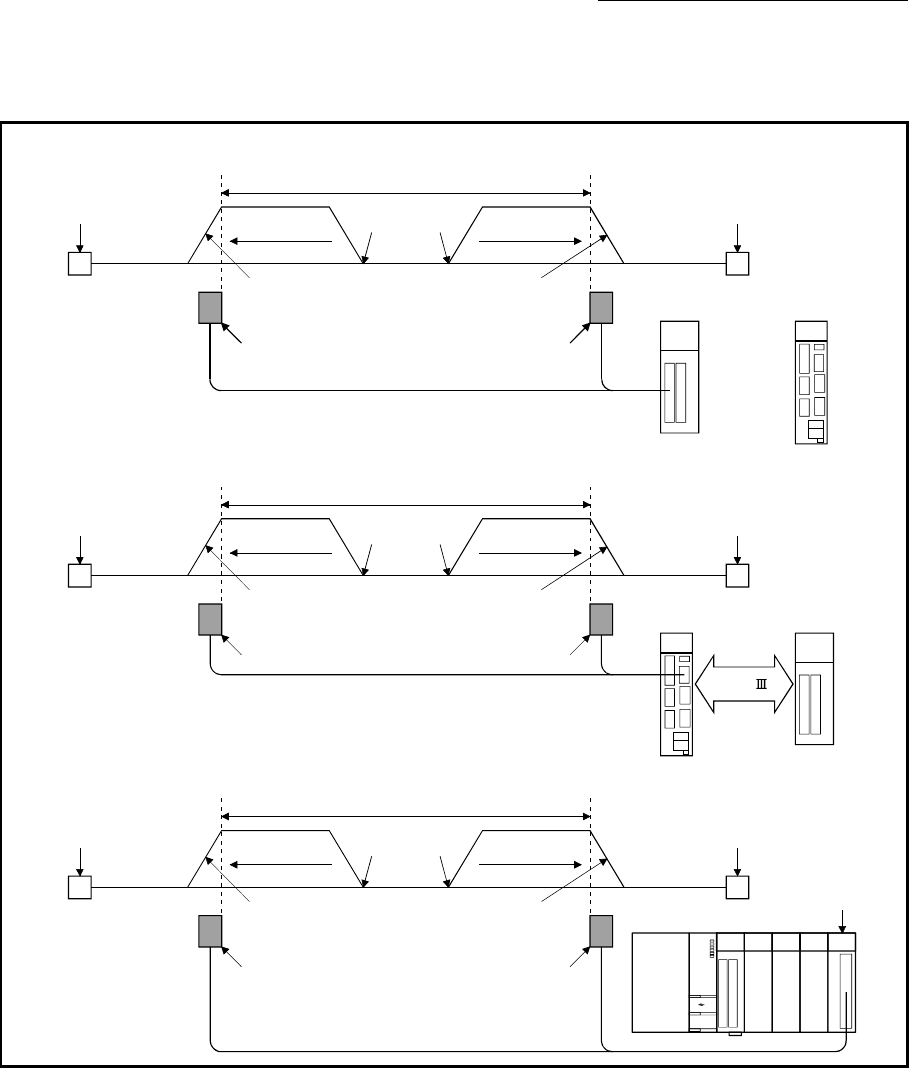 Ⅲ