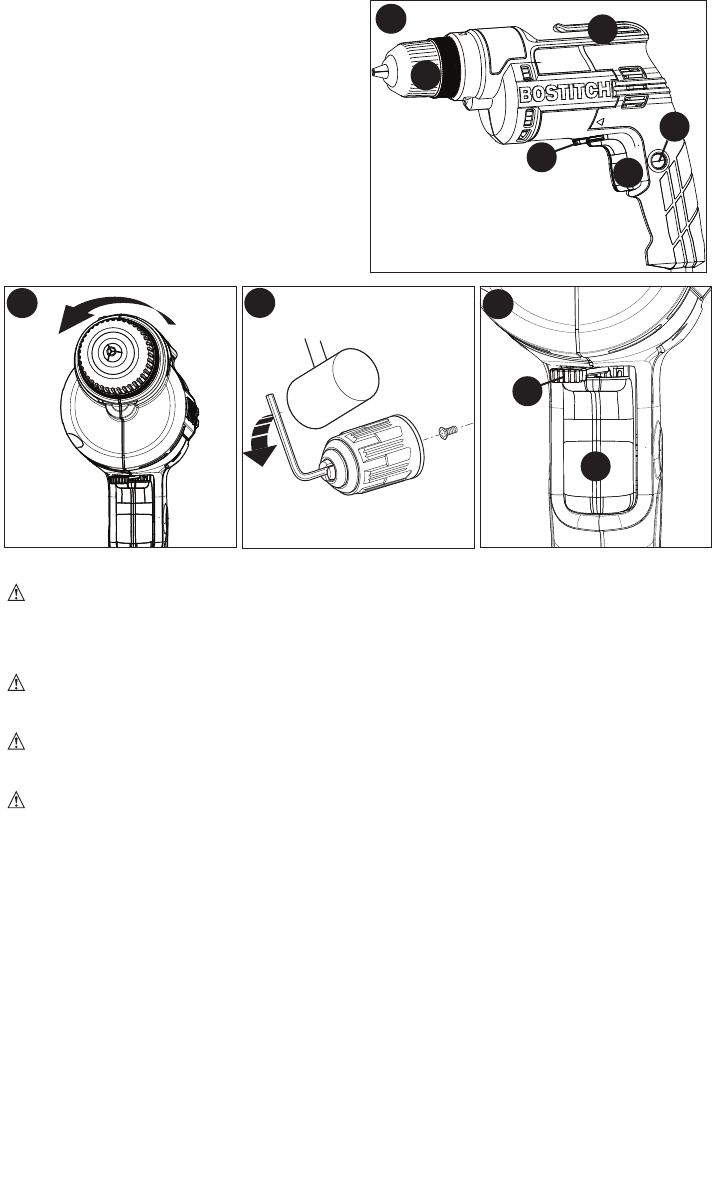 BOSTITCH