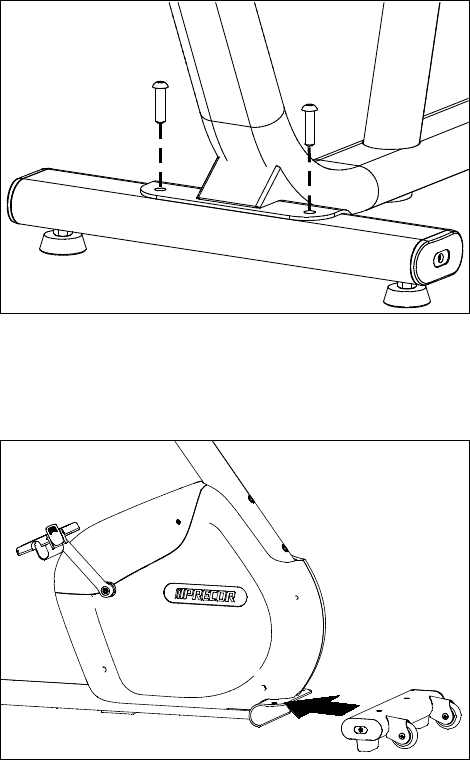 PRECOR