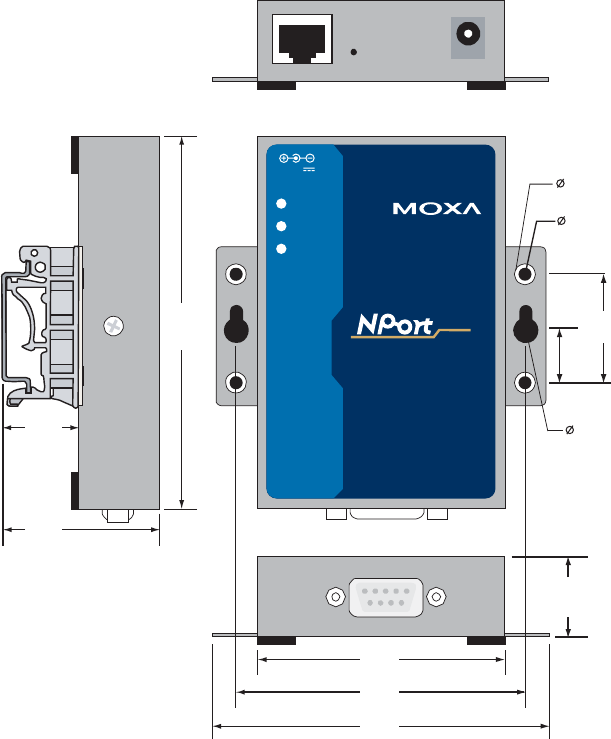 MOXA
NPort
ø
ø
ø