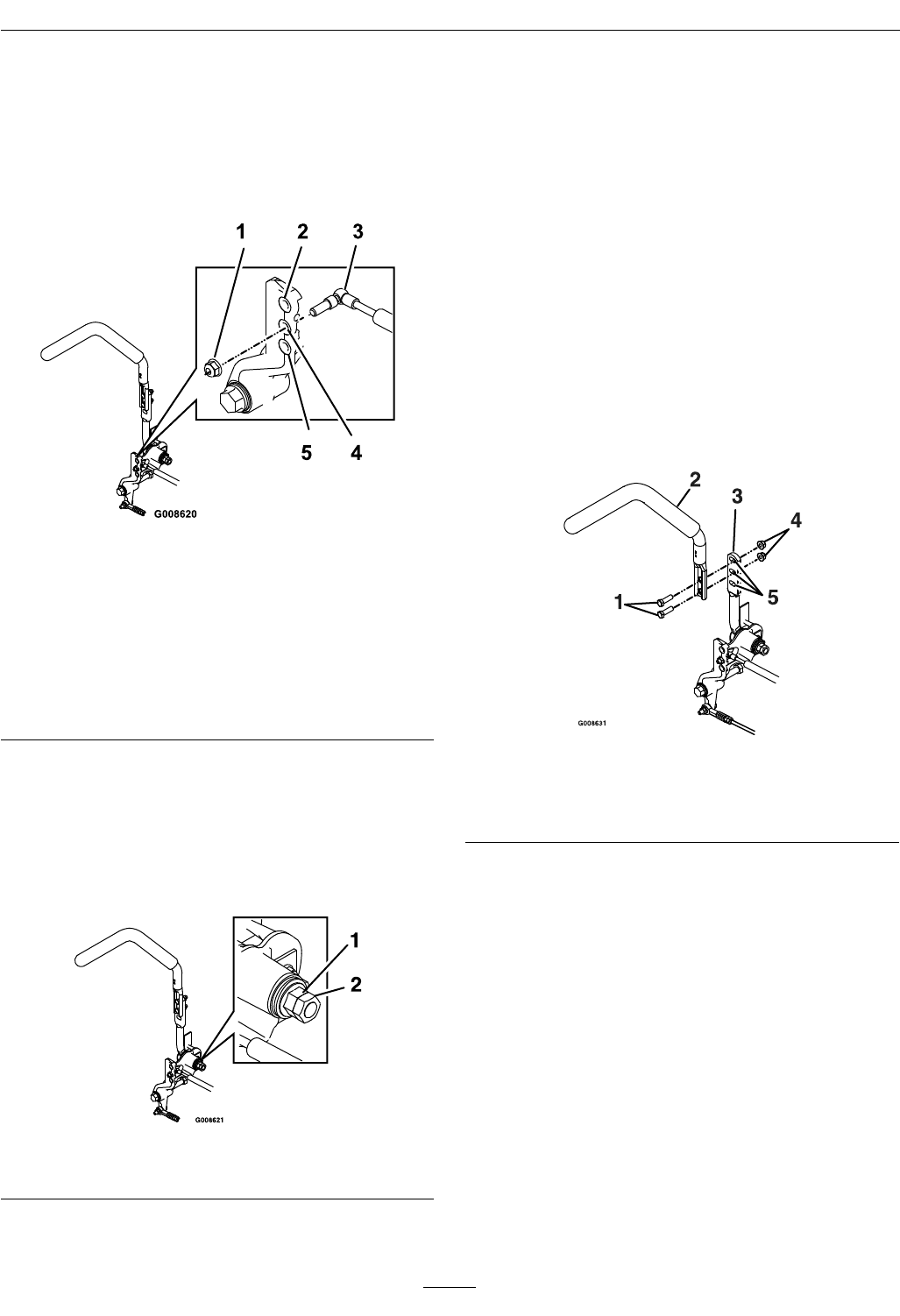 1 2 3

5 4

G008620

1

2

G008621

2

3

4

1

5

G008631