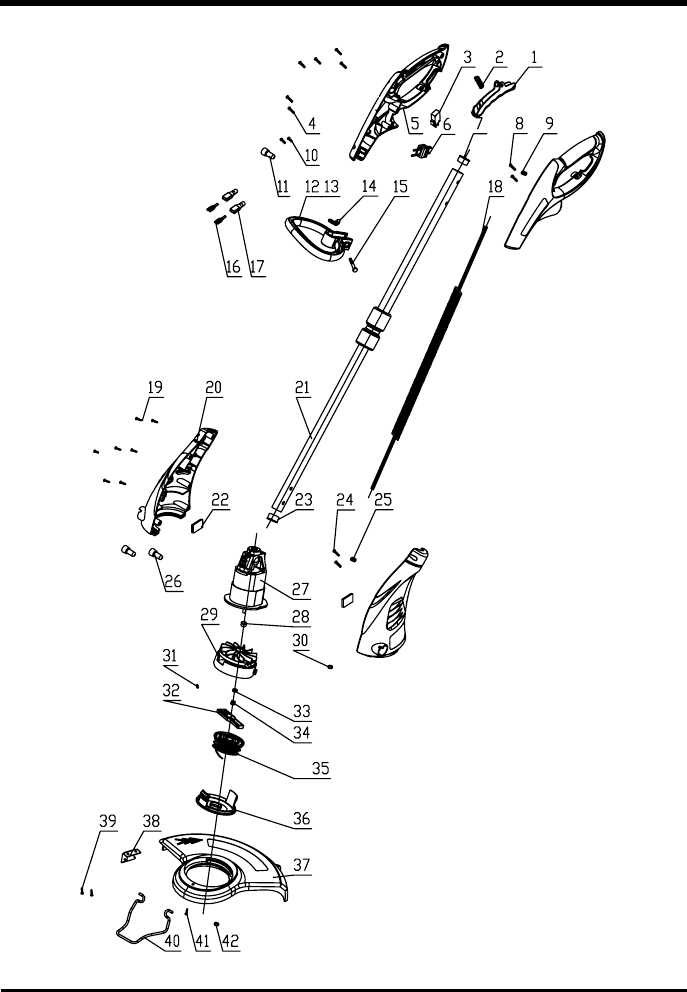 3 2 1
4
5 6 7
8 9
10
11 12 13 14 15
18
16 17
19 20
21
22
23
24 25
26
27
28
29
30
31
32
33
34
35
36
39 38
37
40 41 42