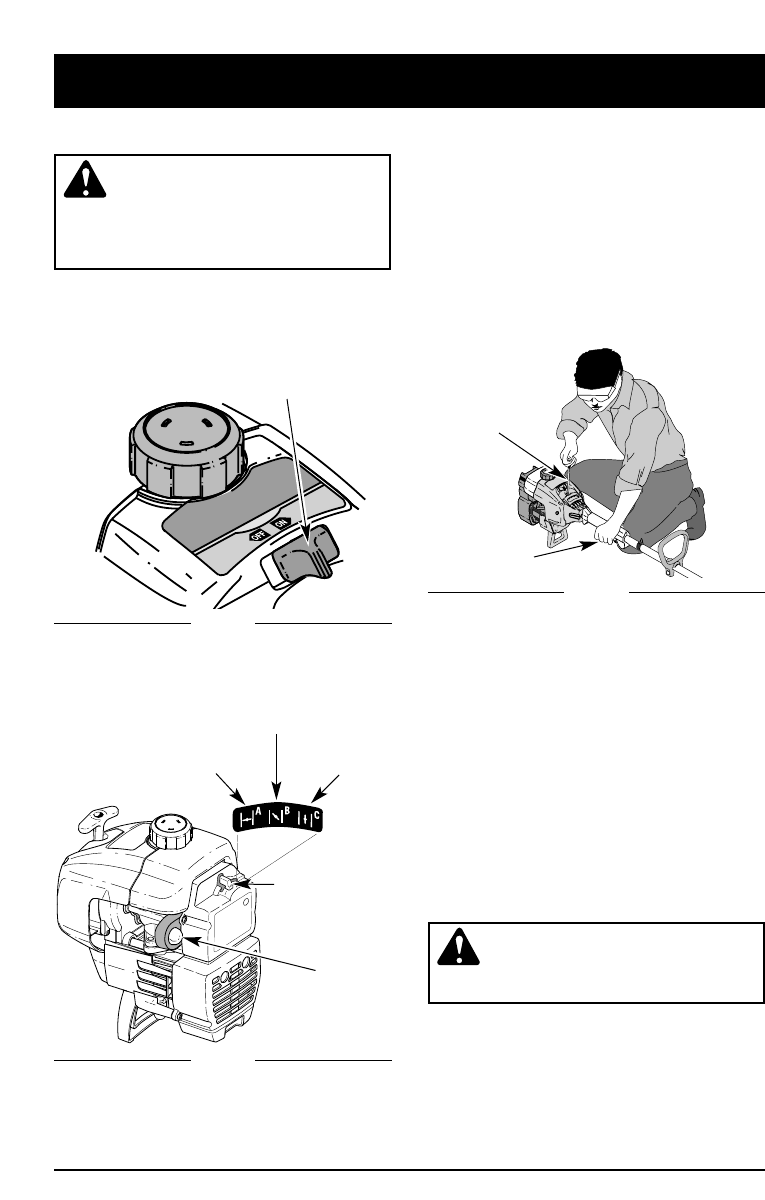 OFF ON

A B C