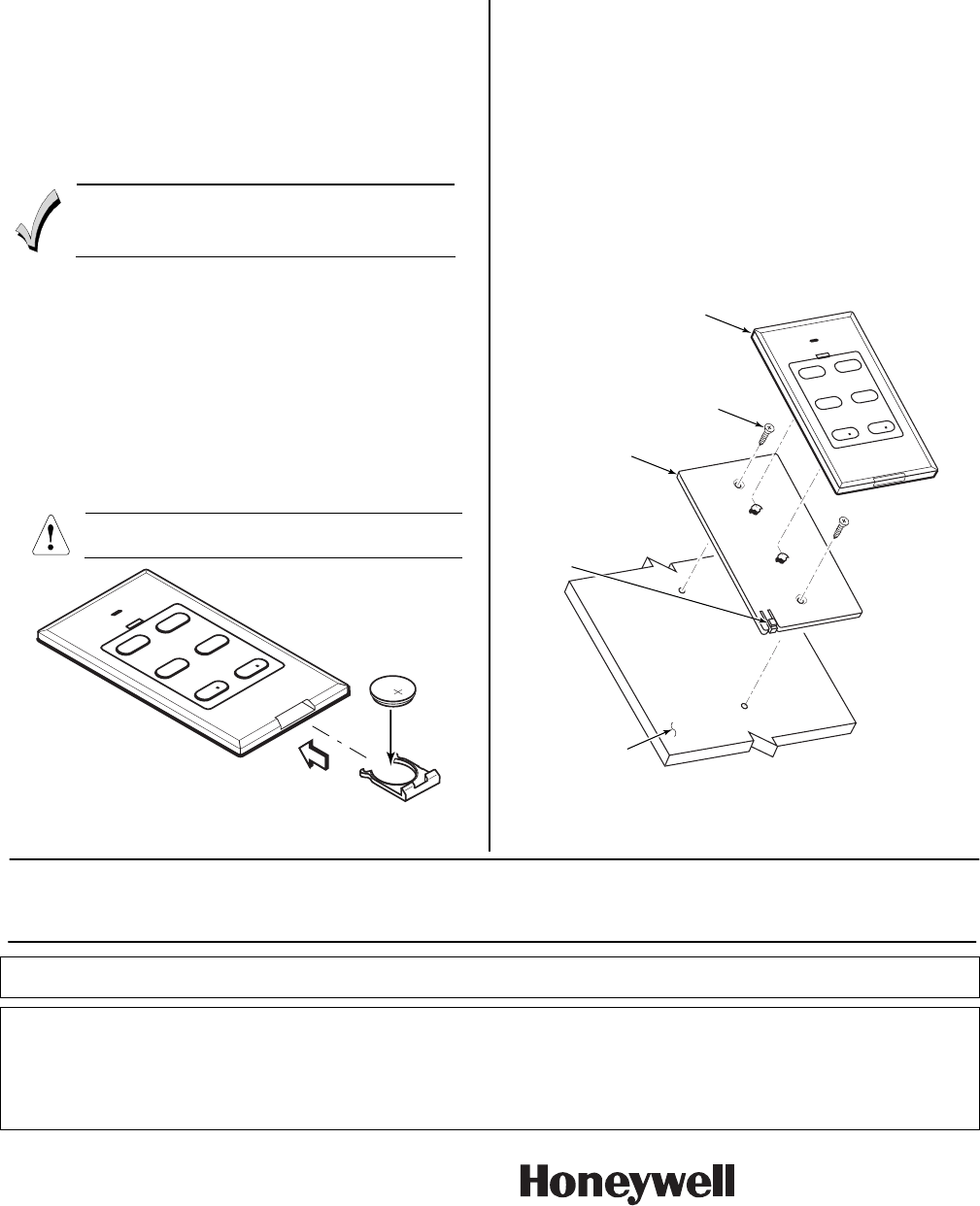 Honeywell