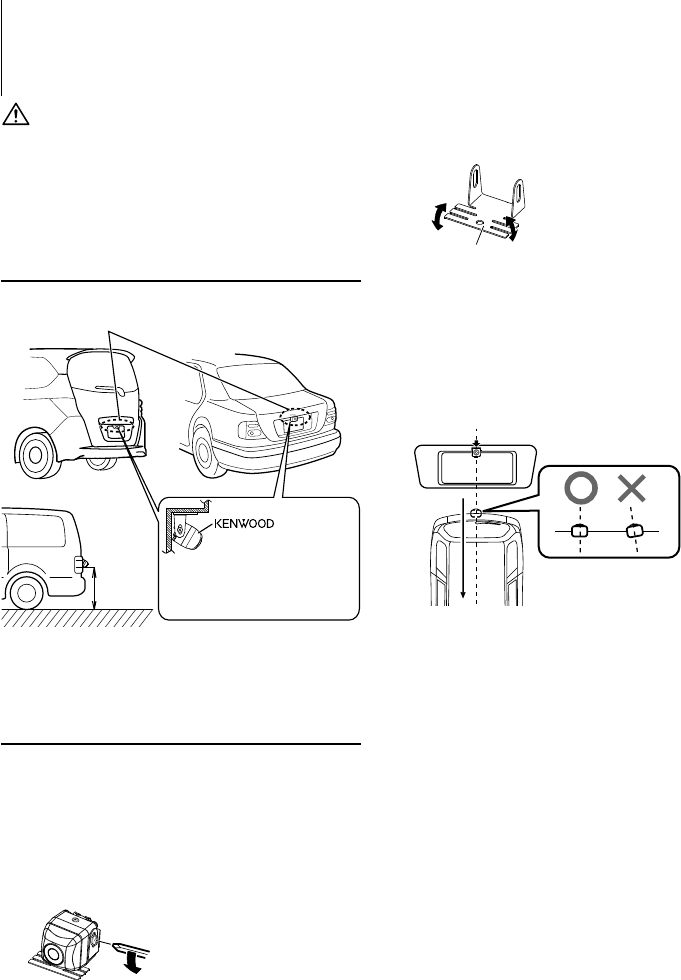 KENWOOD