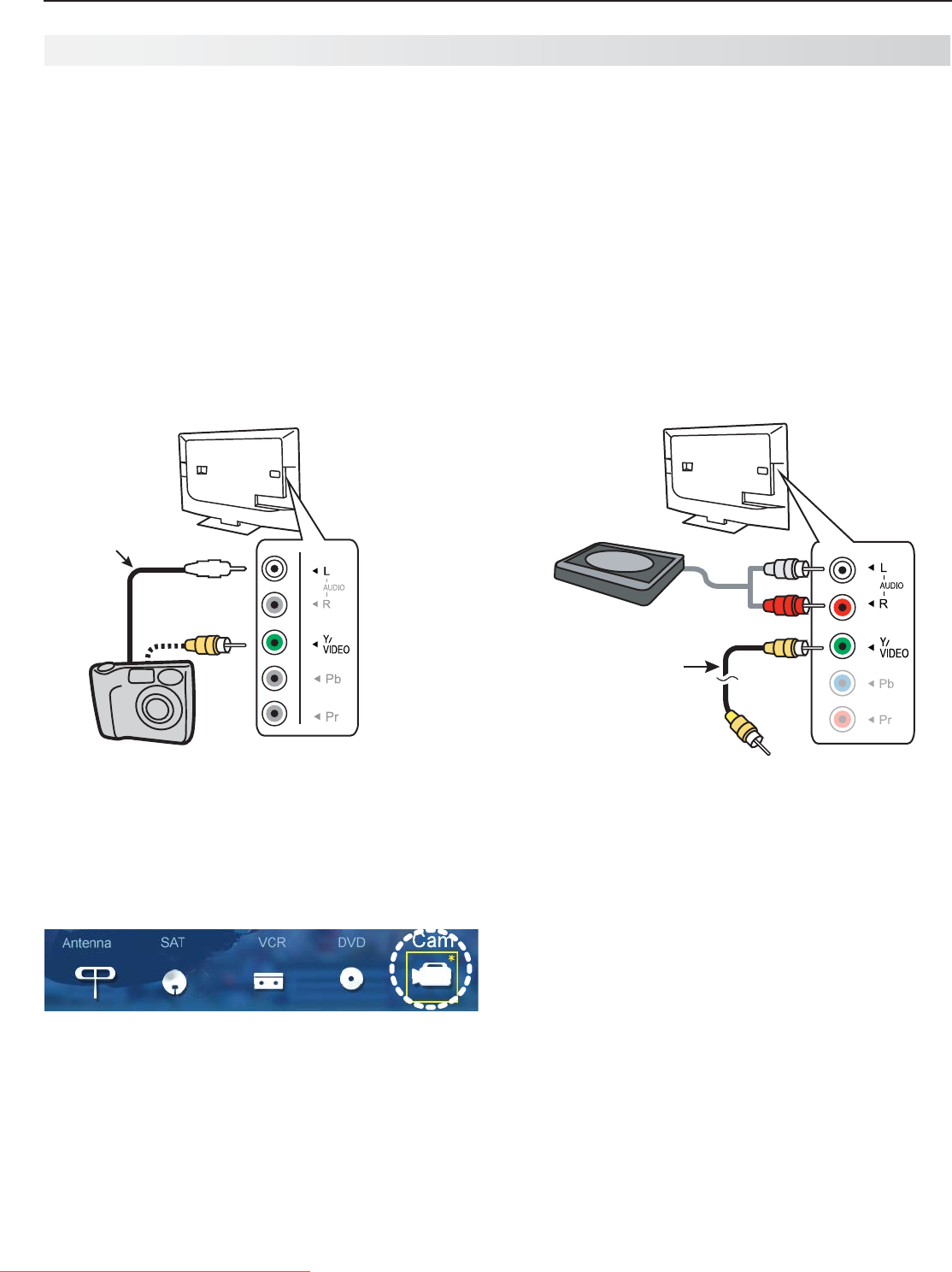 L
AUDIO
R
Y/
VIDEO
Pb
Pr

L
AUDIO
R
Y/
VIDEO
Pb
Pr

Antenna SAT VCR DVD Cam