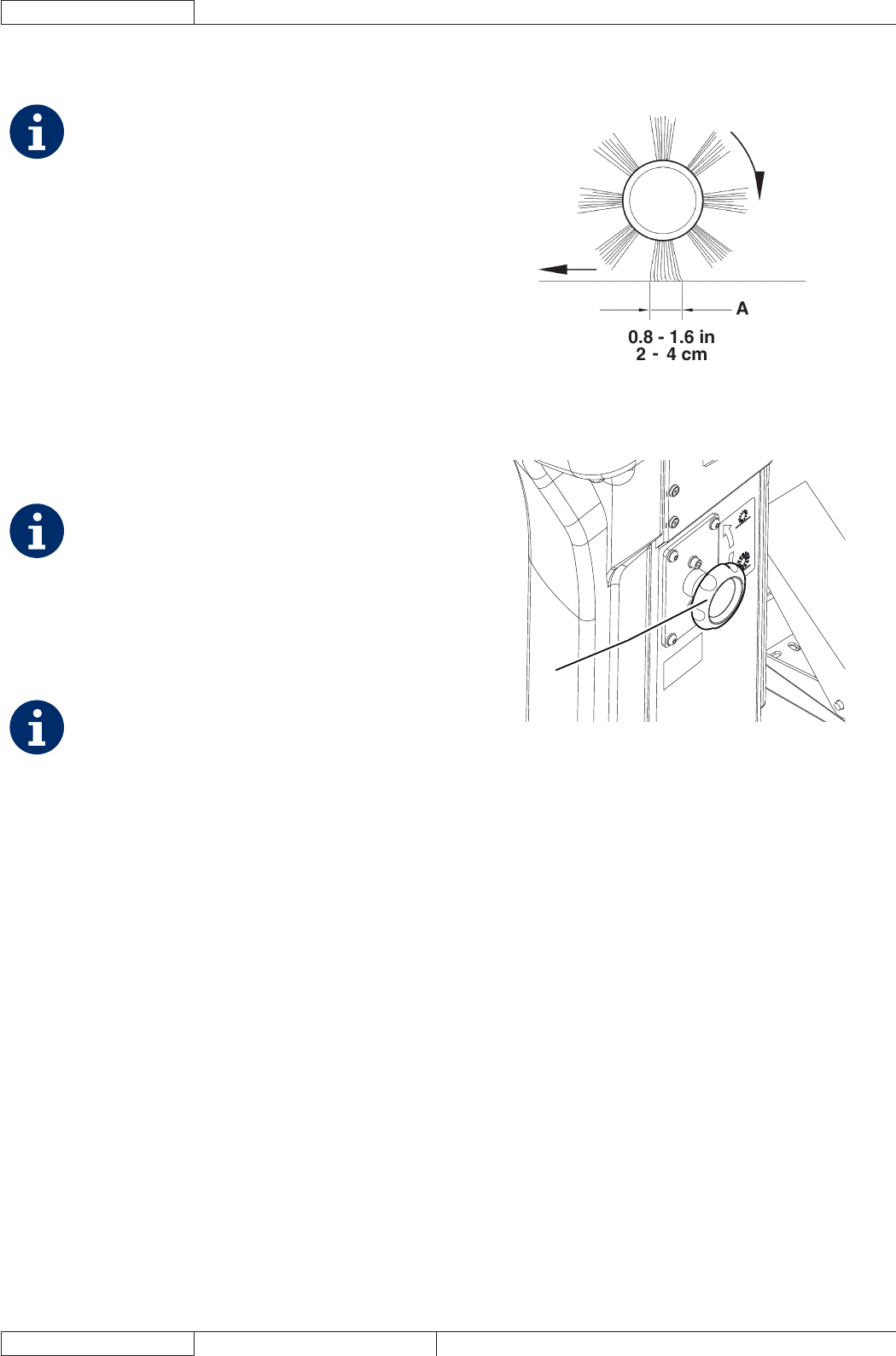 A

0.8 - 1.6 in
2 - 4 cm