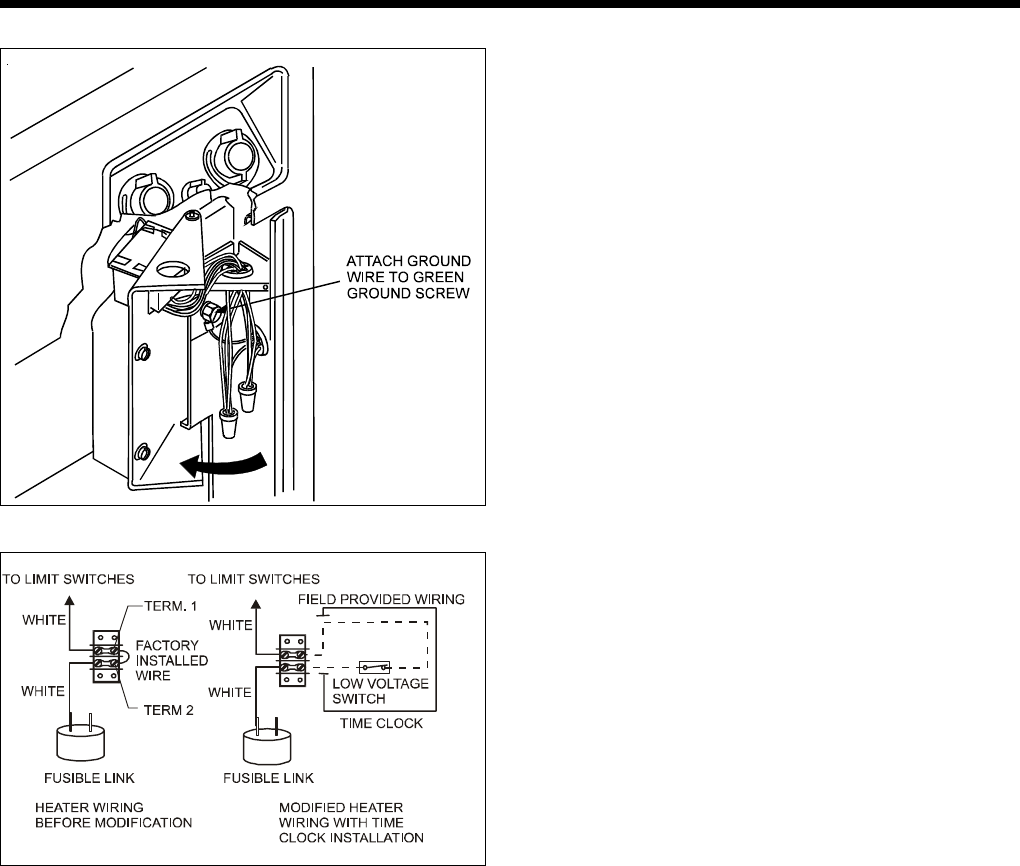 ATTACH GROUND WIRE TO GREEN GROUND SCREW

TO LIMIT SWITCHES

WHITE

TERM. 1

FACTORY INSTALLED WIRE

WHITE

TERM 2

FUSIBLE LINK

HEATER WIRING BEFORE MODIFICATION

TO LIMIT SWITCHES

FIELD PROVIDED WIRING

WHITE

WHITE

LOW VOLTAGE SWITCH

TIME CLOCK

FUSIBLE LINK

MODIFIED HEATER WIRING WITH TIME CLOCK INSTALLATION