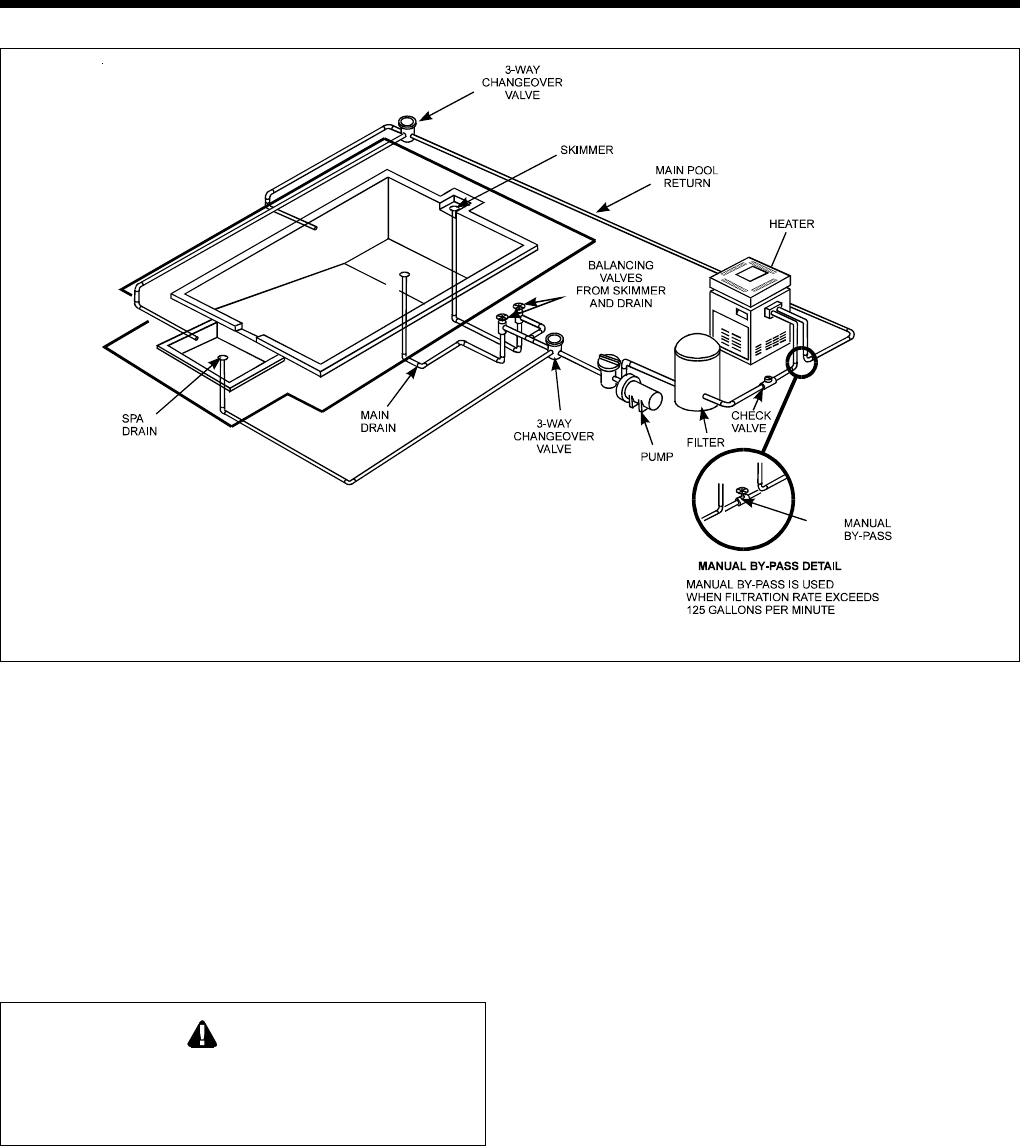 3-WAY CHANGEOVER VALVE

SKIMMER

MAIN POOL RETURN

HEATER

BALANCING VALVES FROM SKIMMER AND DRAIN

SPA DRAIN

MAIN DRAIN

3-WAY CHANGEOVER VALVE

PUMP

FILTER

CHECK VALVE

MANUAL BY-PASS

MANUAL BY-PASS DETAIL

MANUAL BY-PASS IS USED WHEN FILTRATION RATE EXCEEDS 125 GALLONS PER MINUTE