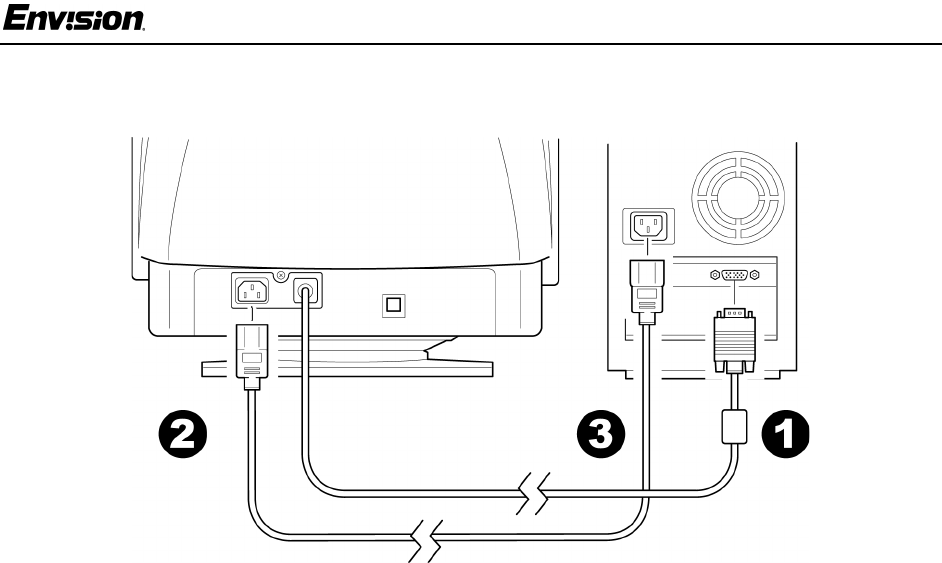 Envision

2

3

1