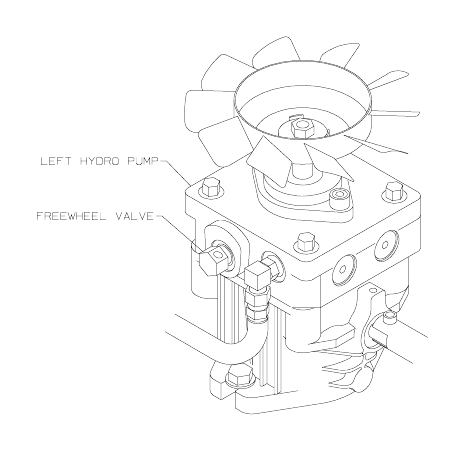 LEFT HYDRO PUMP

FREEWHEEL VALVE