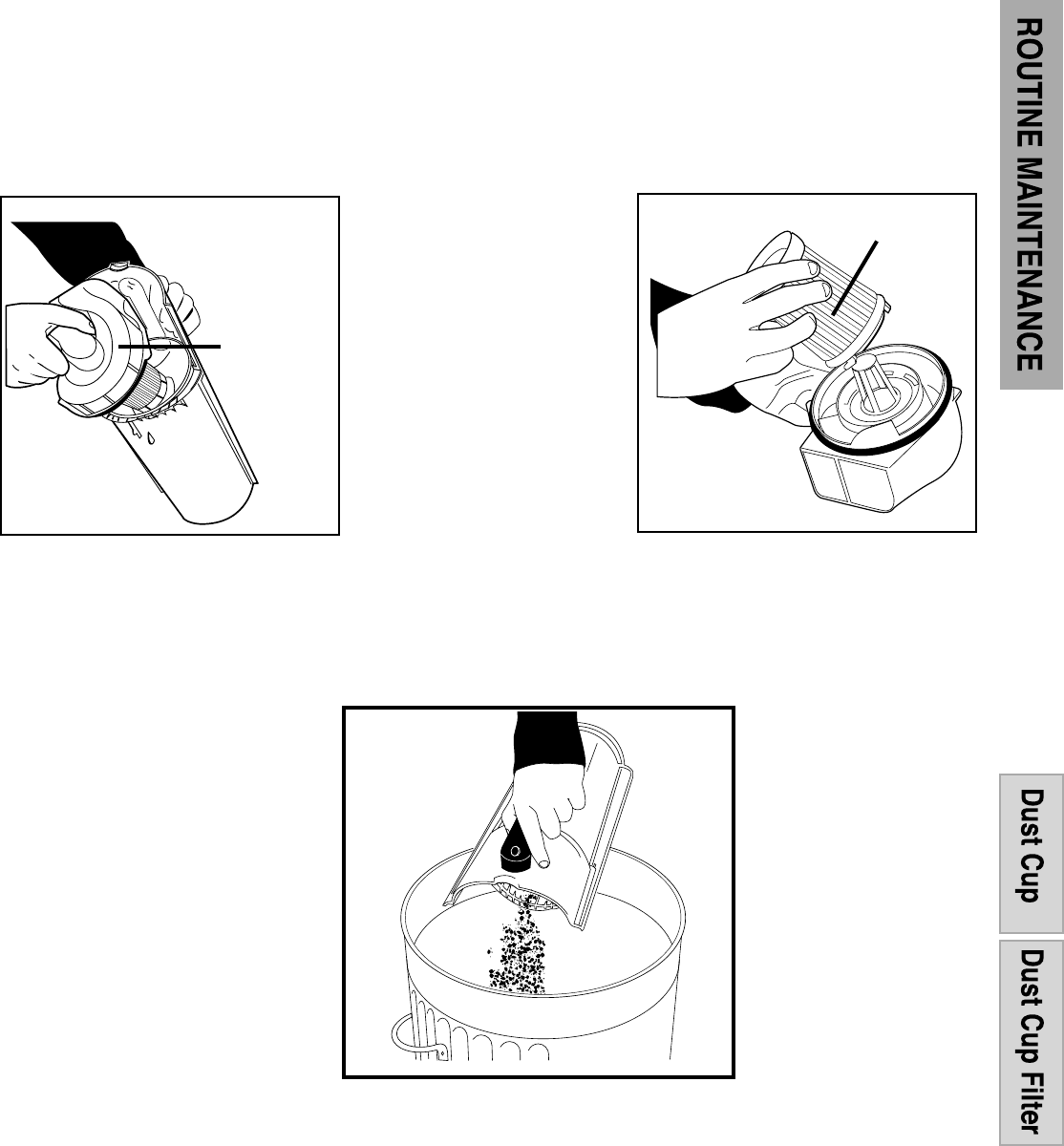 ROUTINE MAINTENANCE

Dust Cup

Dust Cup Filter