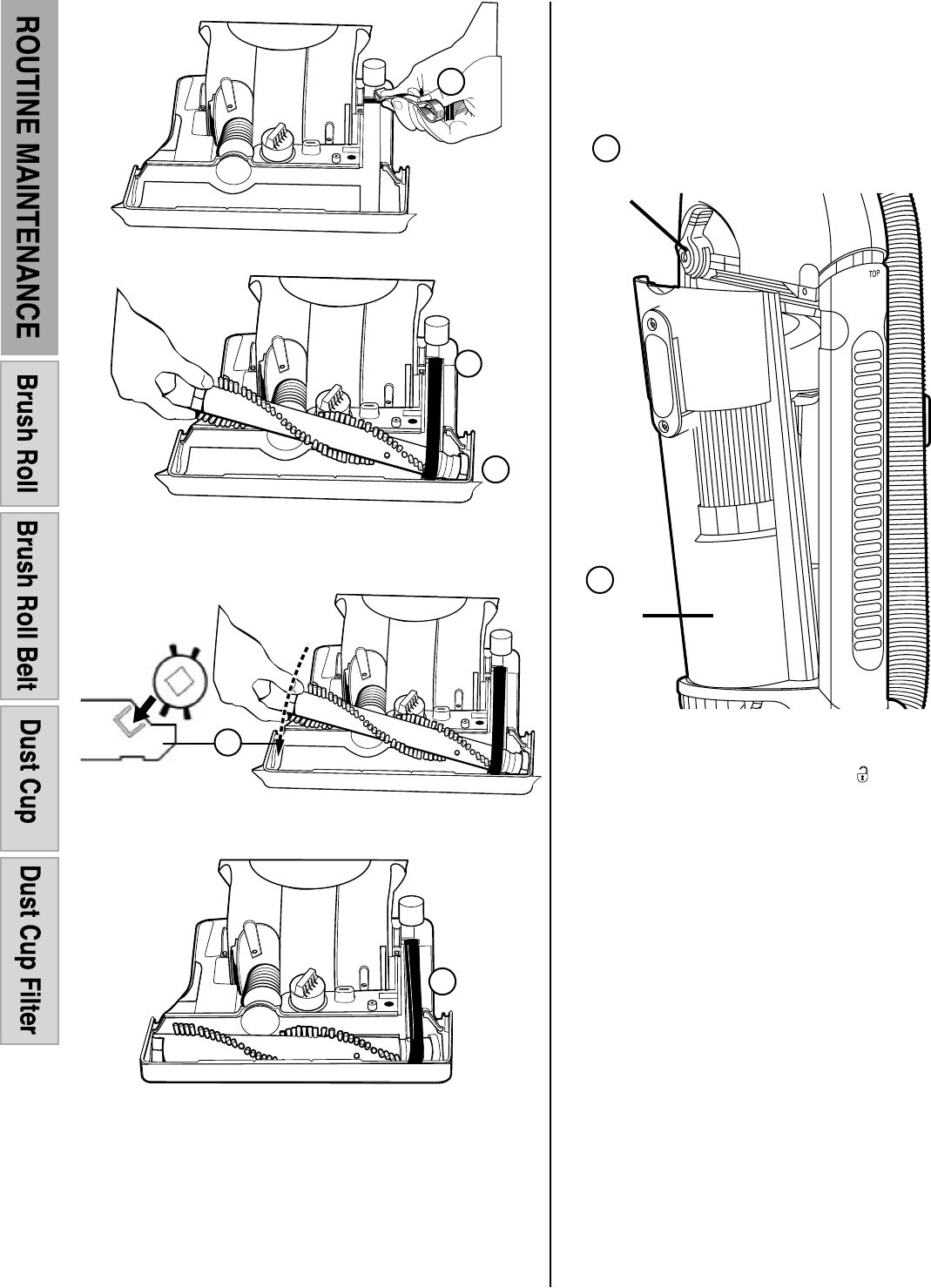 ROUTINE MAINTENANCE

Brush Roll

Brush Roll Belt

Dust Cup

Dust Cup Filter

TOP