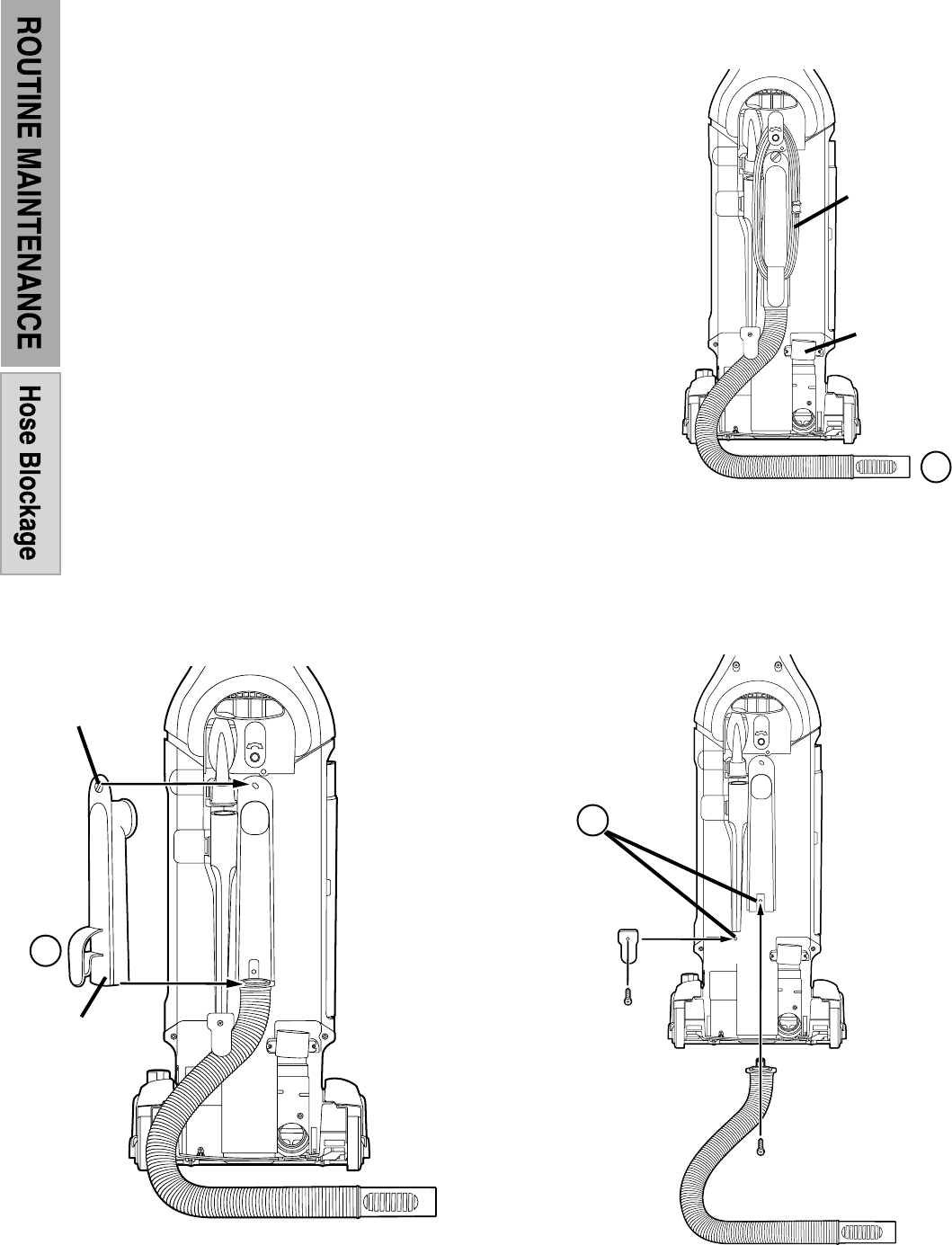 ROUTINE MAINTENANCE

Hose Blockage