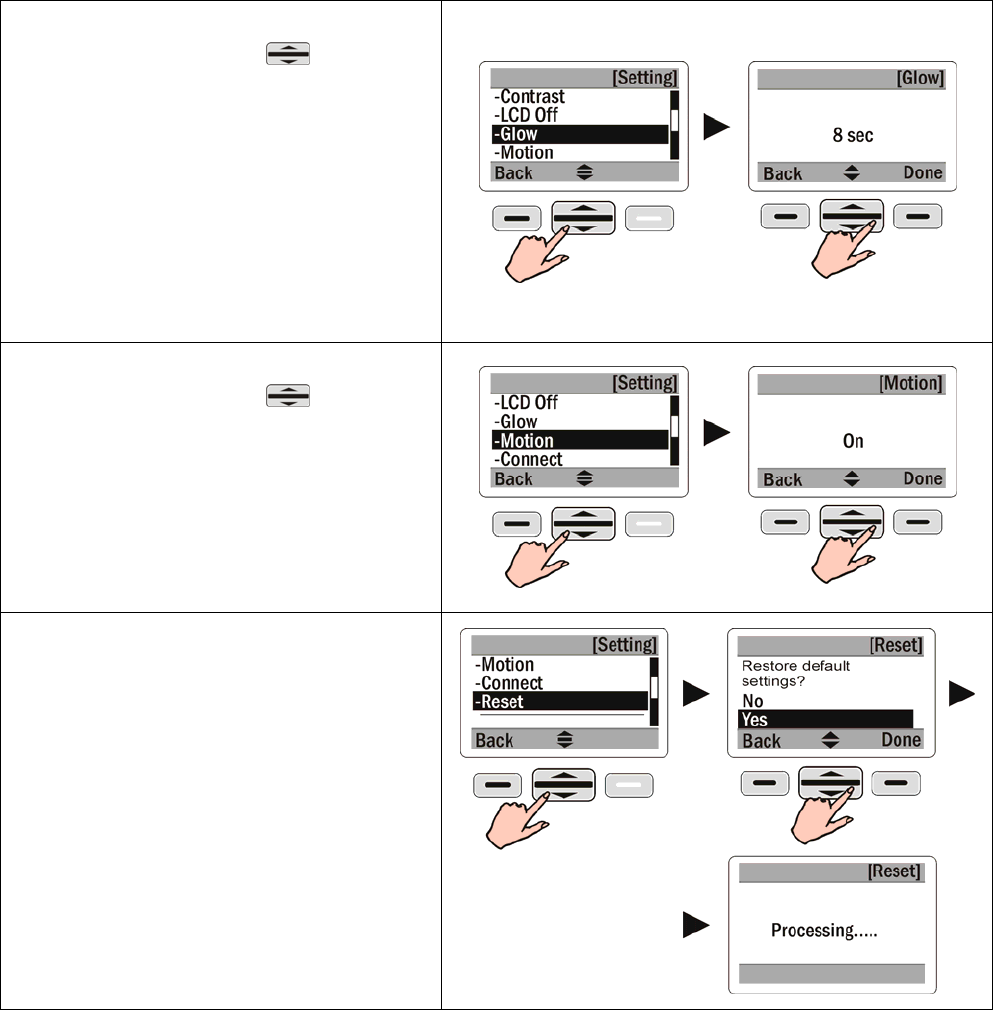 [Setting]
-Contrast
-LCD Off
-Glow
-Motion
Back

[Glow]
8 sec
Back Done

[Setting]
-LCD Off
-Glow
-Motion
-Connect
Back

[Motion]
On
Back Done

[Setting]
-Motion
-Connect
-Reset
Back

[Reset]
Restore default settings?
No
Yes
Back Done

[Reset]
Processing.....